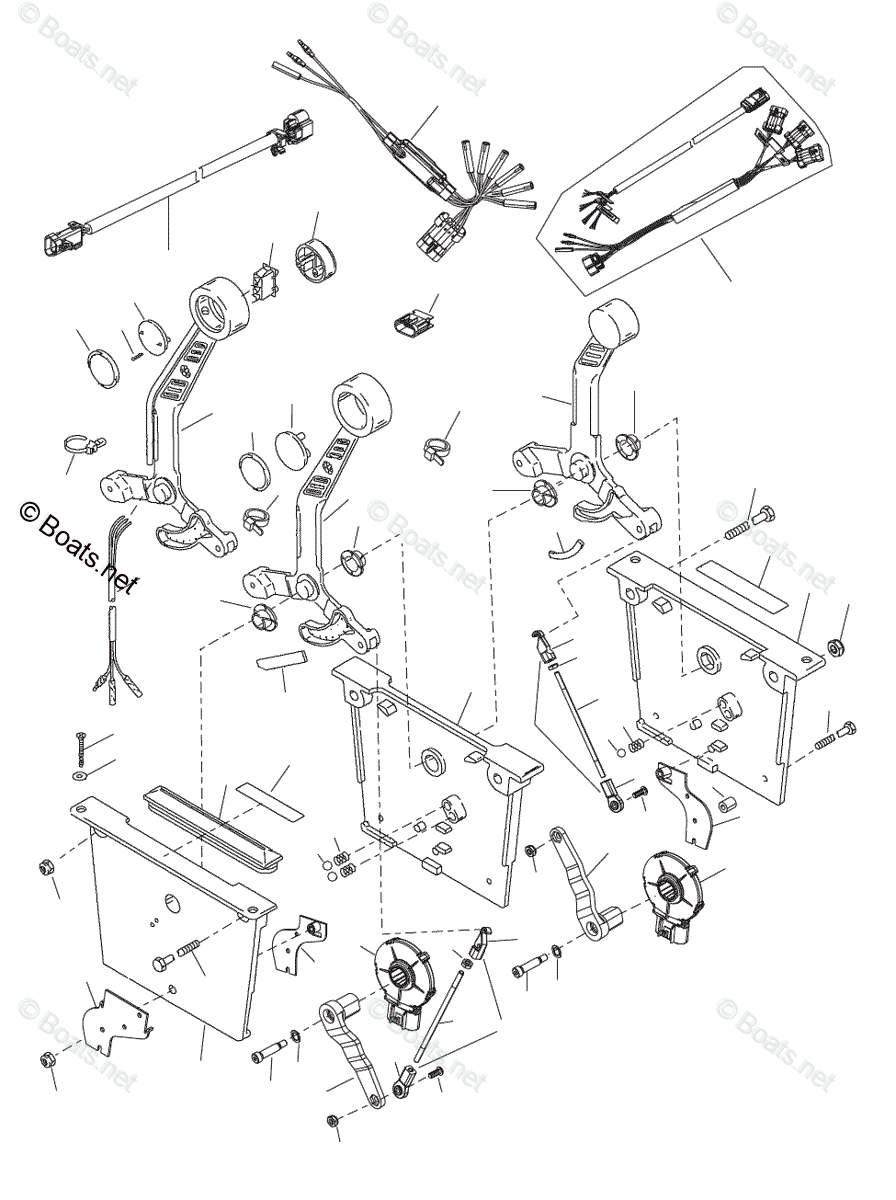 © Boats.net
© Boats.net
© Boats.net
© Boats.net
© Boats.net
© Boats.net
© Boats.net
© Boats.net
© Boats.net
© Boats.net
© Boats.net