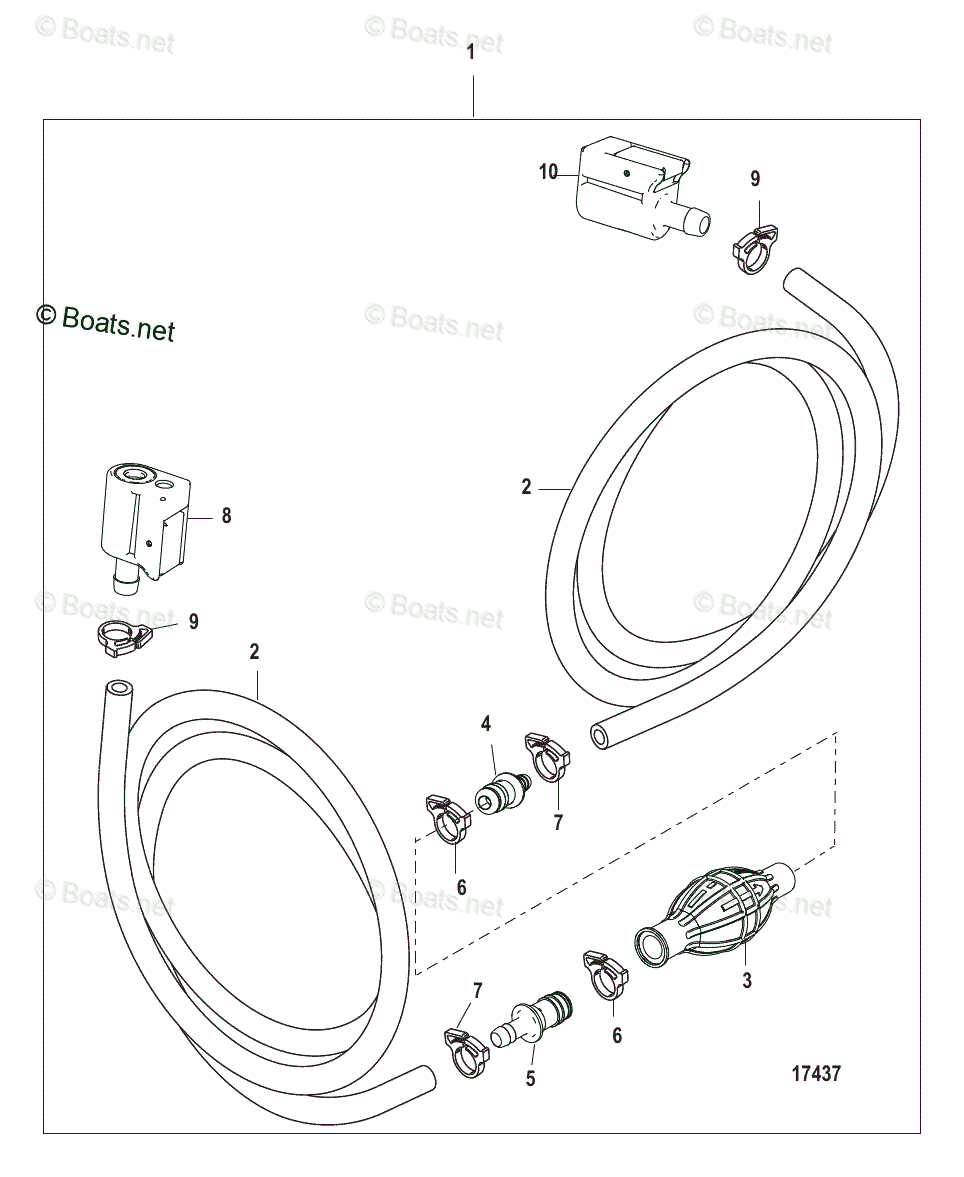 © Boats.net © Boats.net © Boats.net

1

10

9

© Boats.net © Boats.net © Boats.net

2

8

© Boats.net © Boats.net © Boats.net

9

2

4

7

6

© Boats.net © Boats.net © Boats.net

3

7

6

5

17437