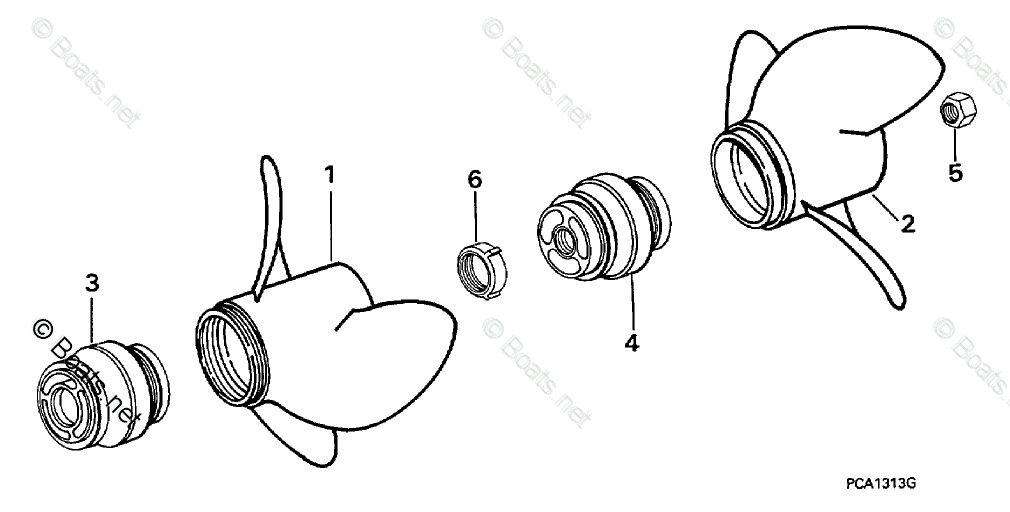 © Boats.net
© Boats.net
© Boats.net
1
6
5
2
3
4
© Boats.net
© Boats.net
© Boats.net
PCA1313G