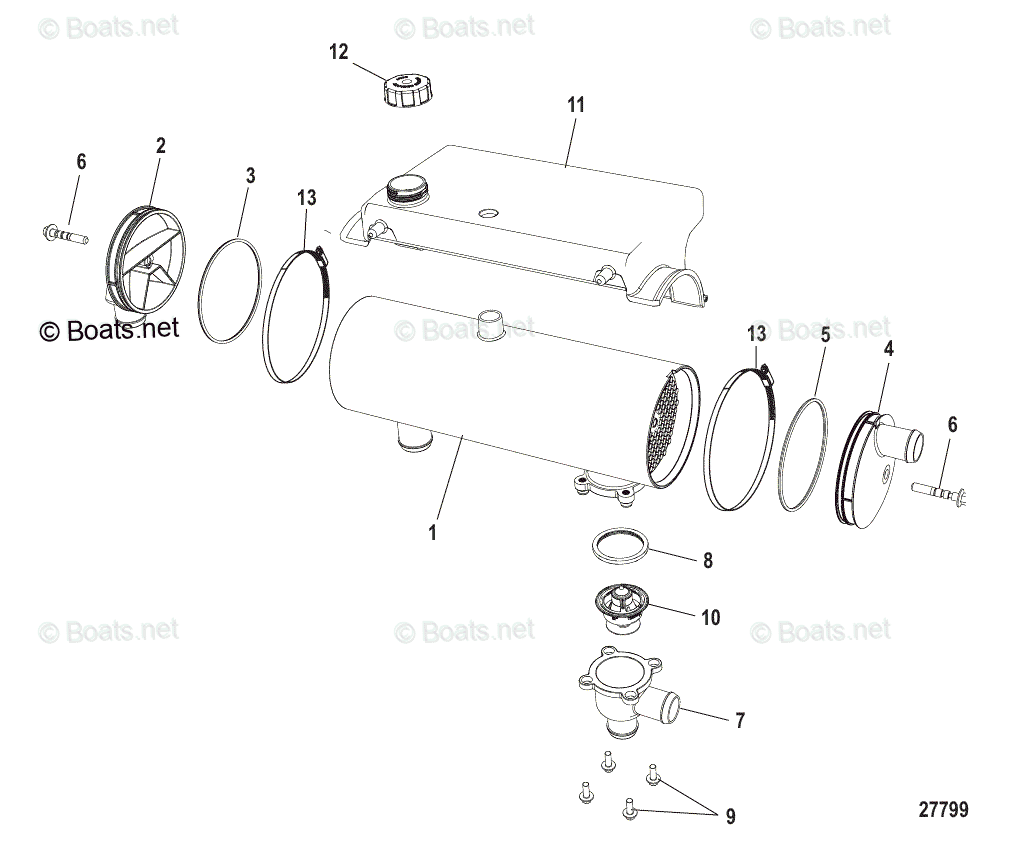 © Boats.net © Boats.net © Boats.net

12

11

6

2

3

13

© Boats.net

© Boats.net

© Boats.net

13

5

4

6

1

8

10

© Boats.net © Boats.net © Boats.net

7

9

27799