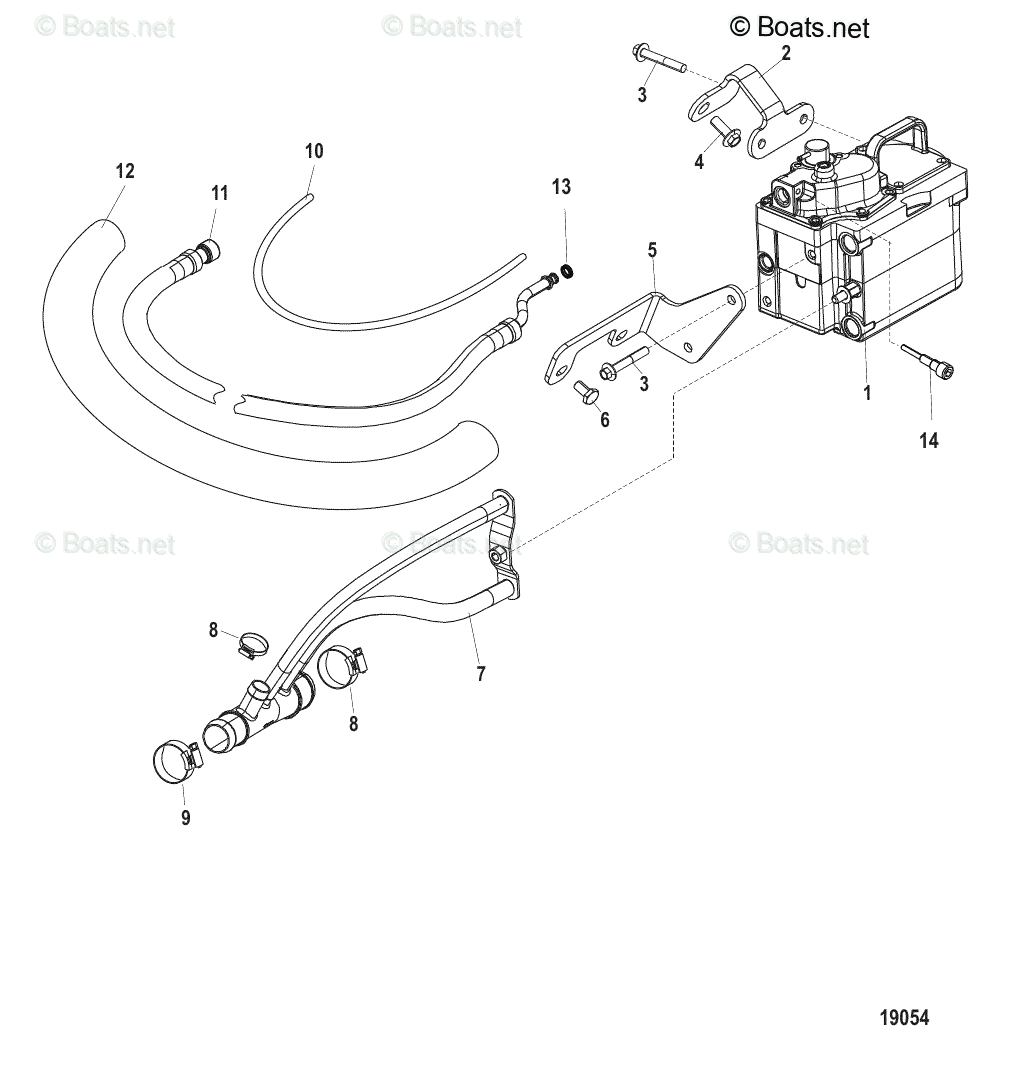 © Boats.net © Boats.net © Boats.net

2
3
4
10
12
11
13
5
3
6
1
14

© Boats.net © Boats.net © Boats.net

8
7
8
9

19054