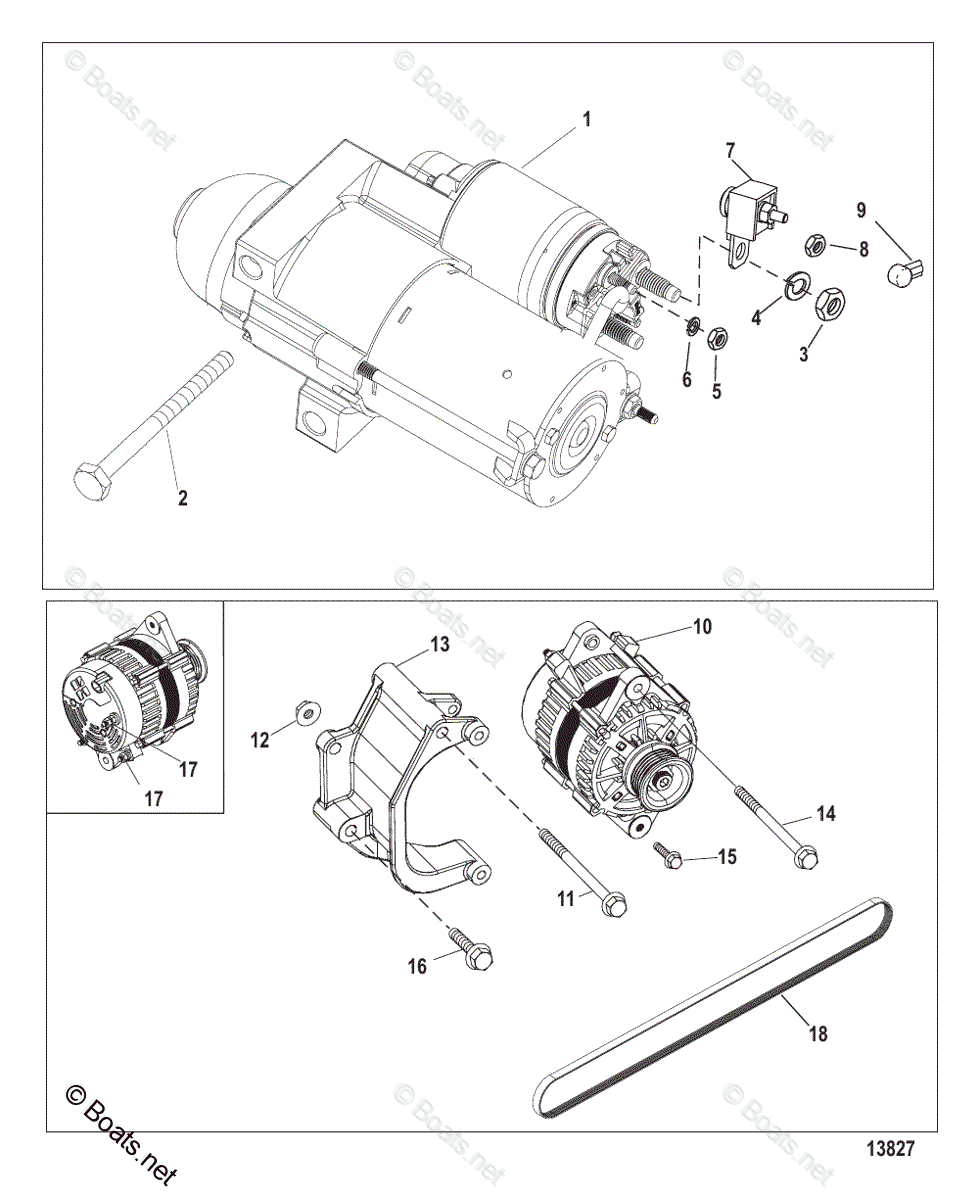 © Boats.net
© Boats.net
© Boats.net

1
7
9
8
4
3
6
5
2

© Boats.net
© Boats.net
© Boats.net

13
10
12
17
17
14
15
11
16
18

© Boats.net
© Boats.net
© Boats.net

13827