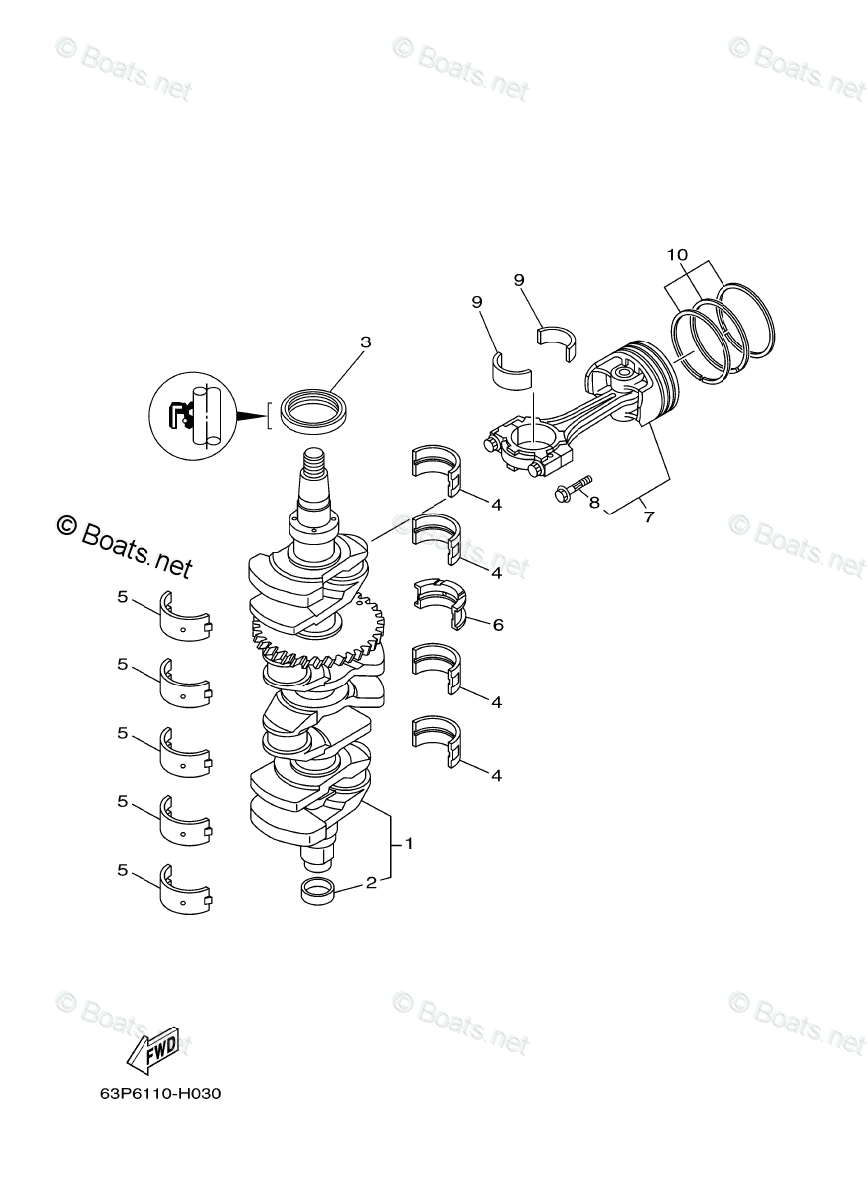 © Boats.net © Boats.net © Boats.net

10
9
9
3
4
8
7
© Boats.net
© Boats.net
© Boats.net
4
5
6
5
4
5
4
5
1
5
2

© Boats.net © Boats.net © Boats.net

FWD

63P6110-H030