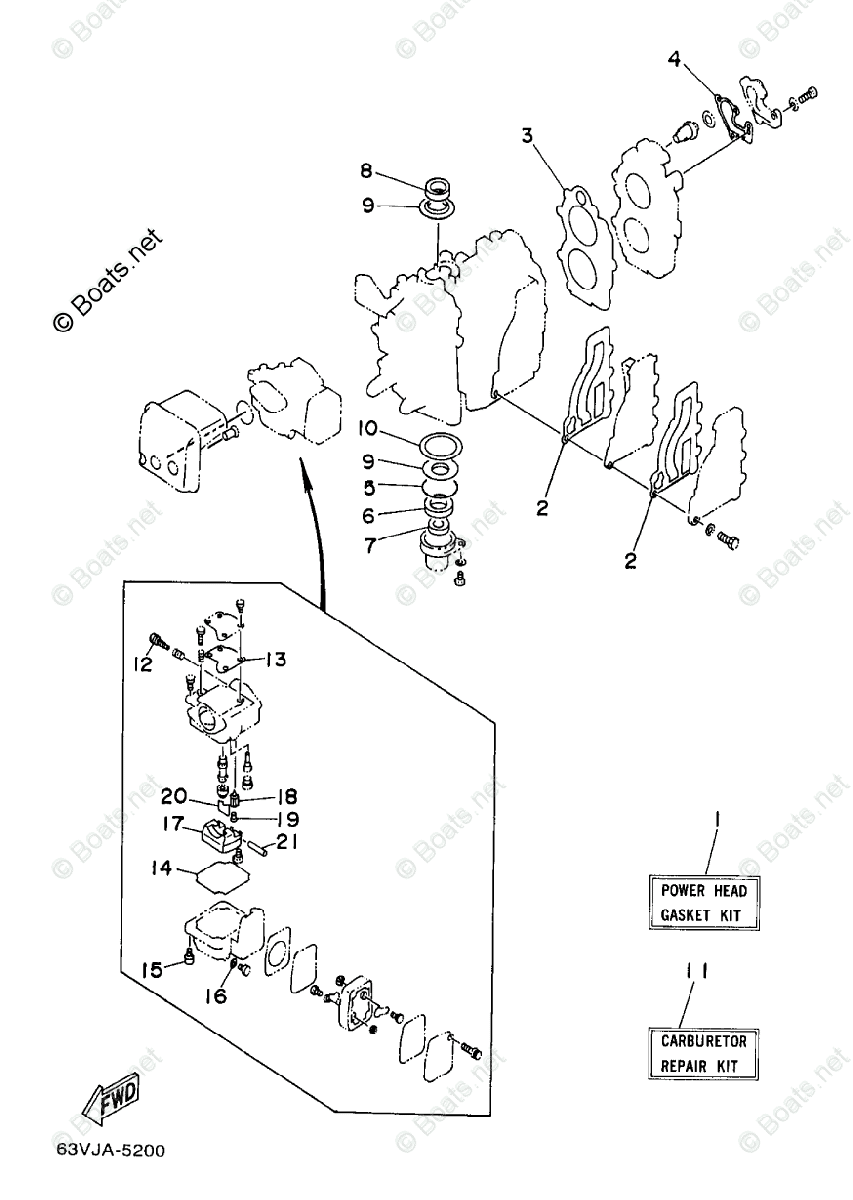 © Boats.net

4
3
8
9
10
9
5
6
7
2
2
12
13
20
18
17
19
21
14
15
16
1
POWER HEAD
GASKET KIT
11
CARBURETOR
REPAIR KIT
FWD
63VJA-5200