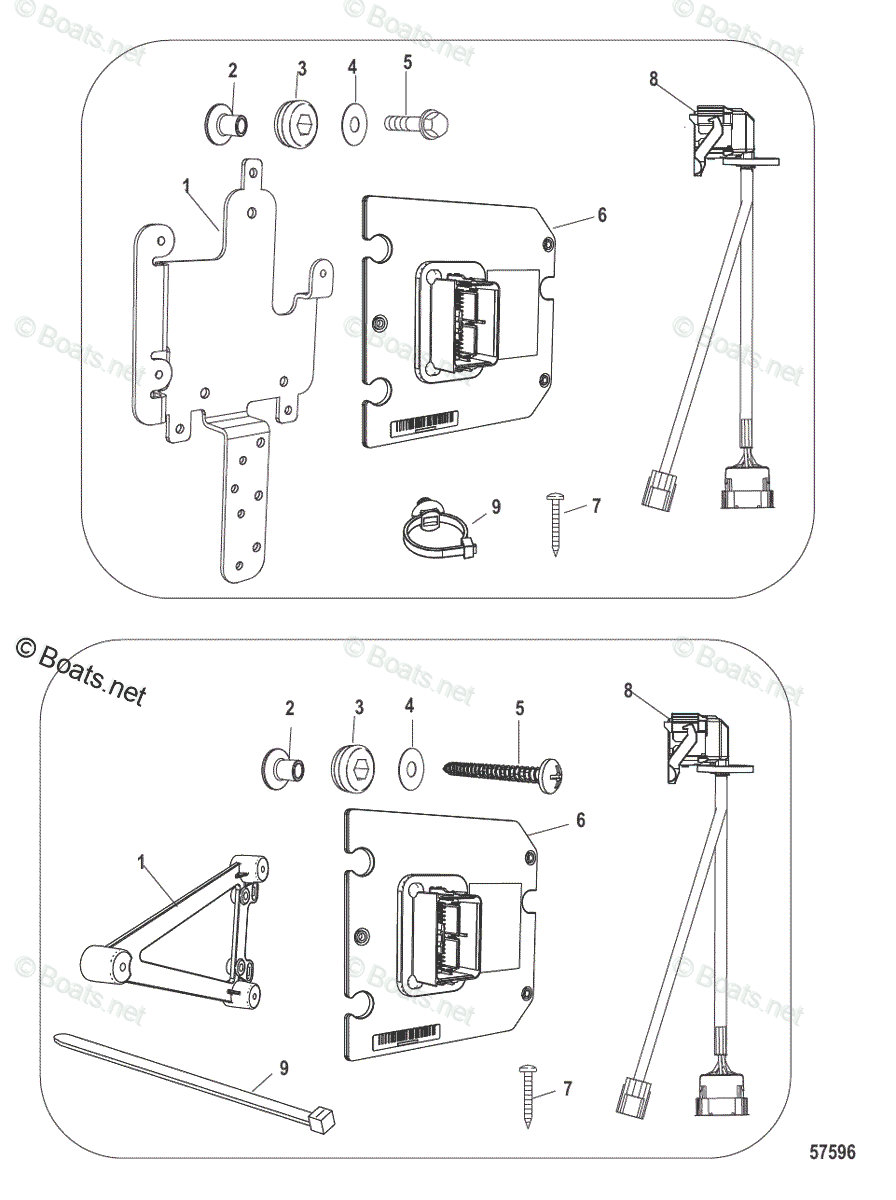 © Boats.net

2 3 4 5

8

1

6

9 7

© Boats.net

2 3 4 5

8

6

1

9

7

57596