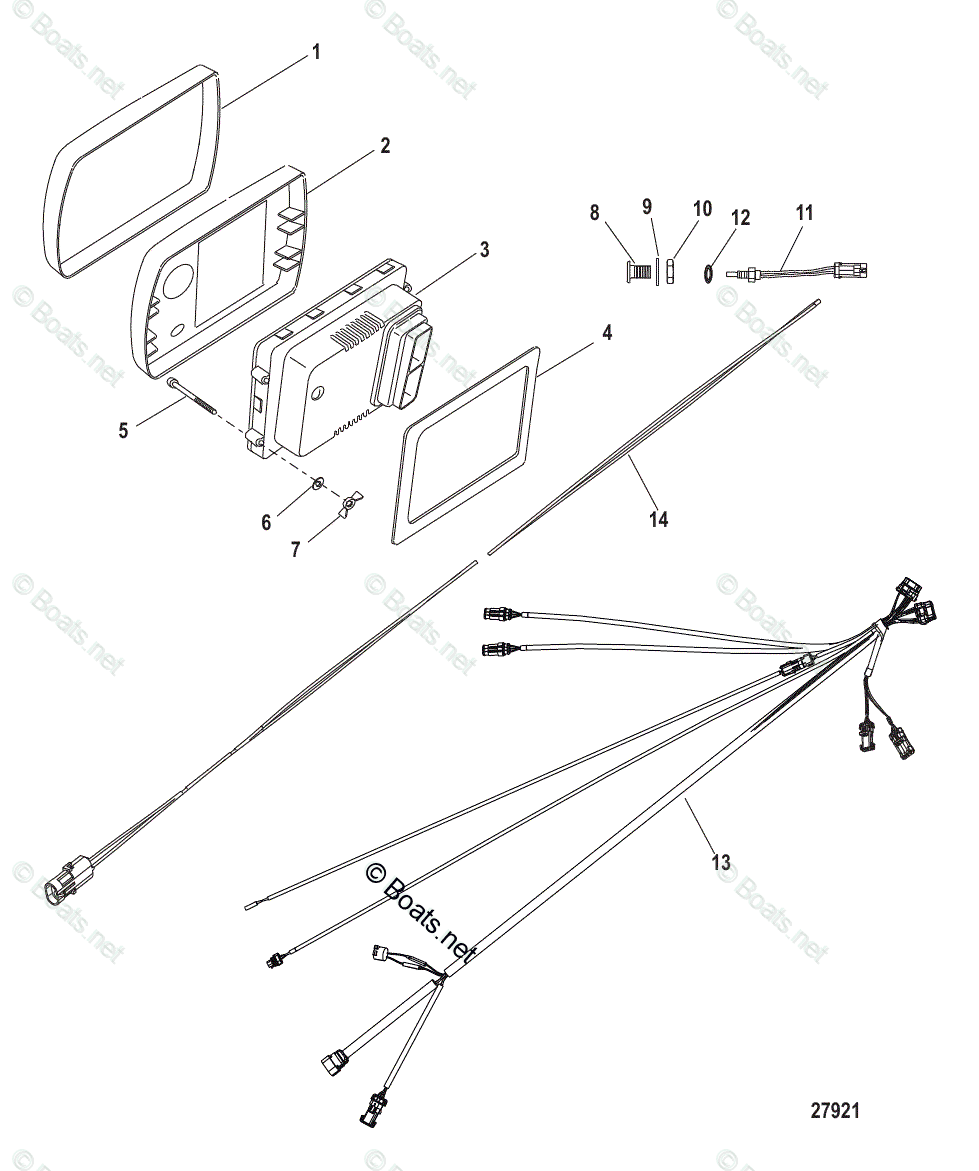 © Boats.net

1
2
3
4
5
6
7
8
9
10
12
11
14
13

© Boats.net

27921