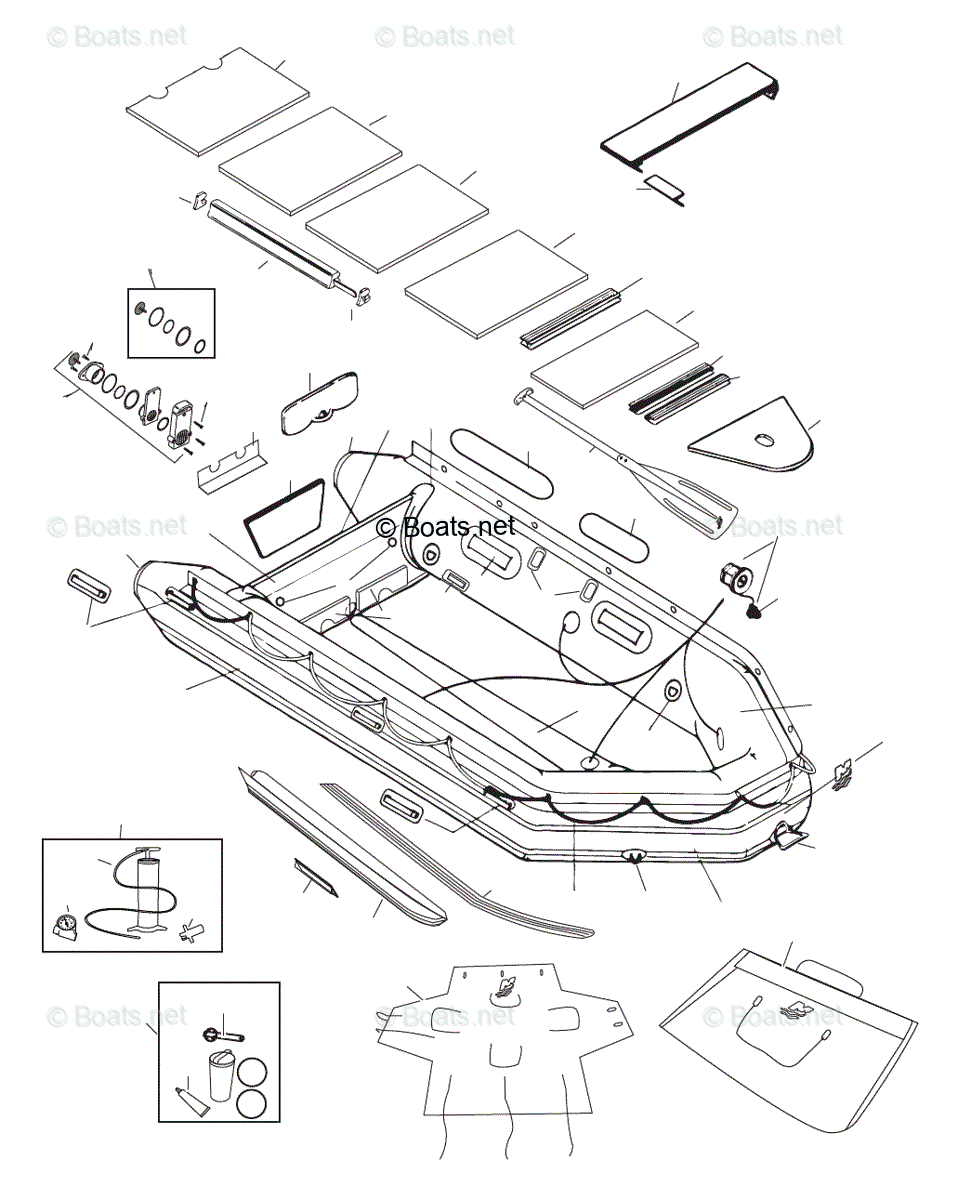 © Boats.net © Boats.net © Boats.net

© Boats.net © Boats.net © Boats.net

© Boats.net © Boats.net © Boats.net