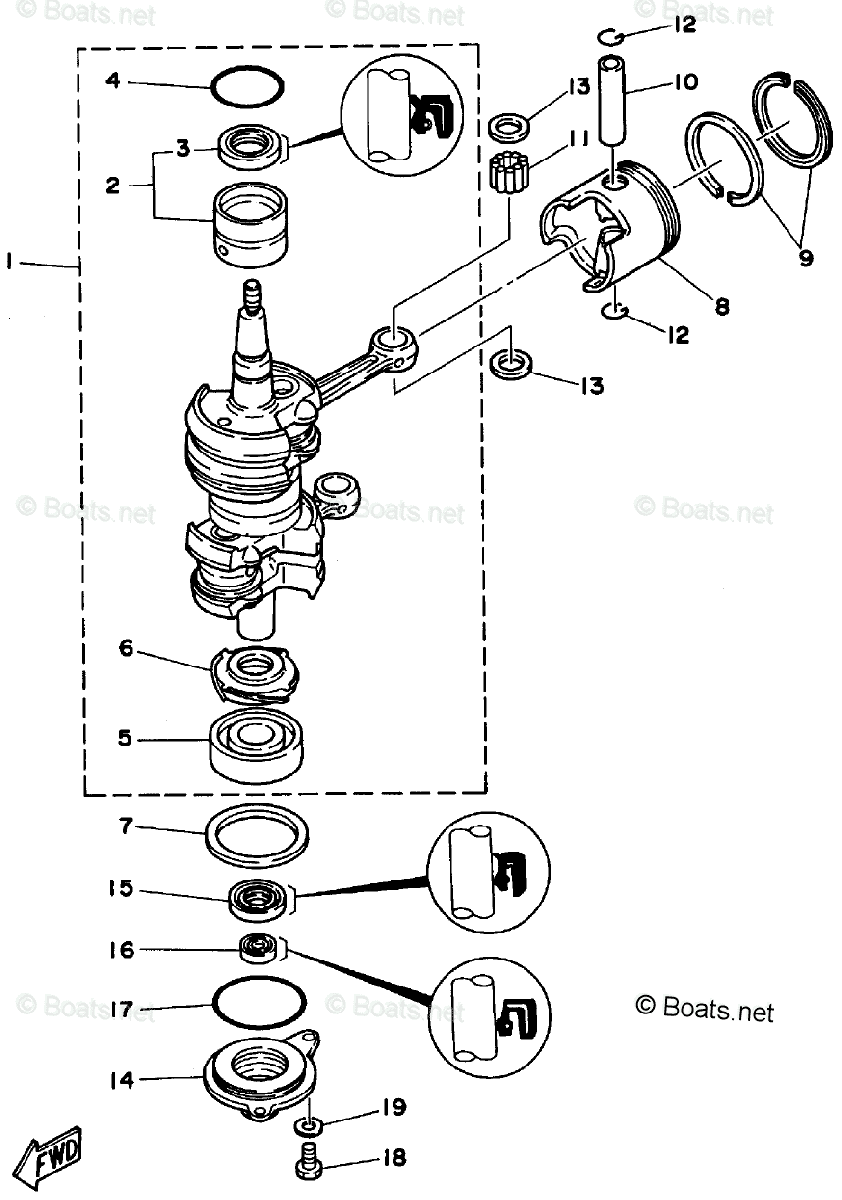 © Boats.net © Boats.net © Boats.net

12
4
13
10
3
11
2
9
1
8
12
13

© Boats.net © Boats.net © Boats.net

6
5
7
15
16
© Boats.net © Boats.net
17
© Boats.net
14
19
FWD
18