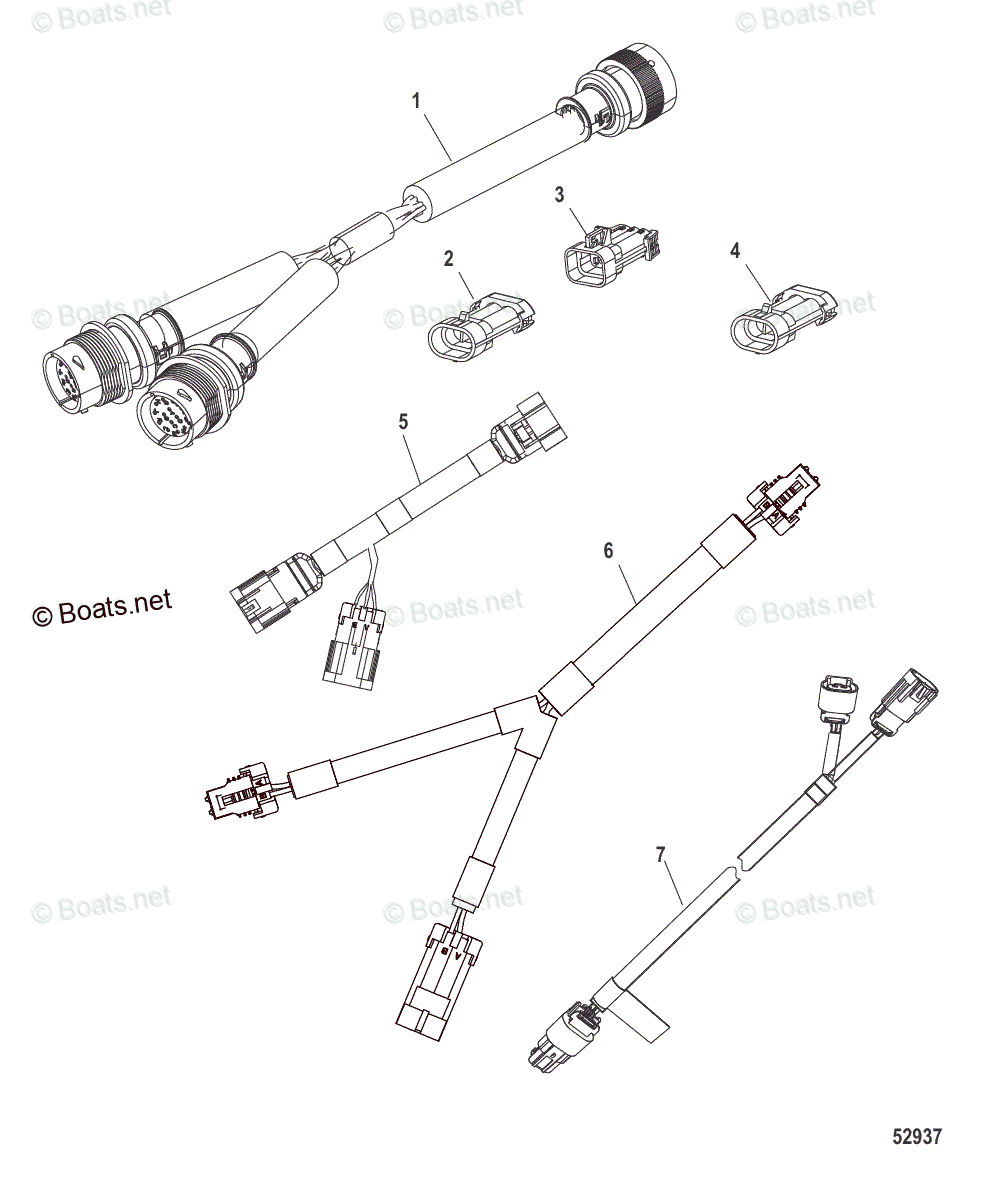 © Boats.net © Boats.net © Boats.net

1

3

2

4

© Boats.net © Boats.net © Boats.net

5

6

© Boats.net © Boats.net © Boats.net

7

© Boats.net © Boats.net © Boats.net

52937