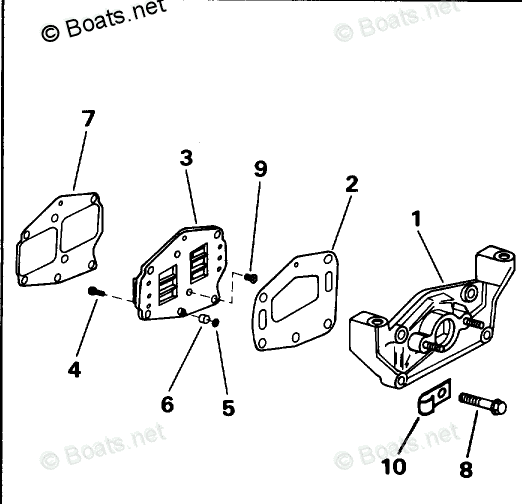 © Boats.net
© Boats.net
7
3
9
2
1
4
6
5
10
8
© Boats.net
© Boats.net