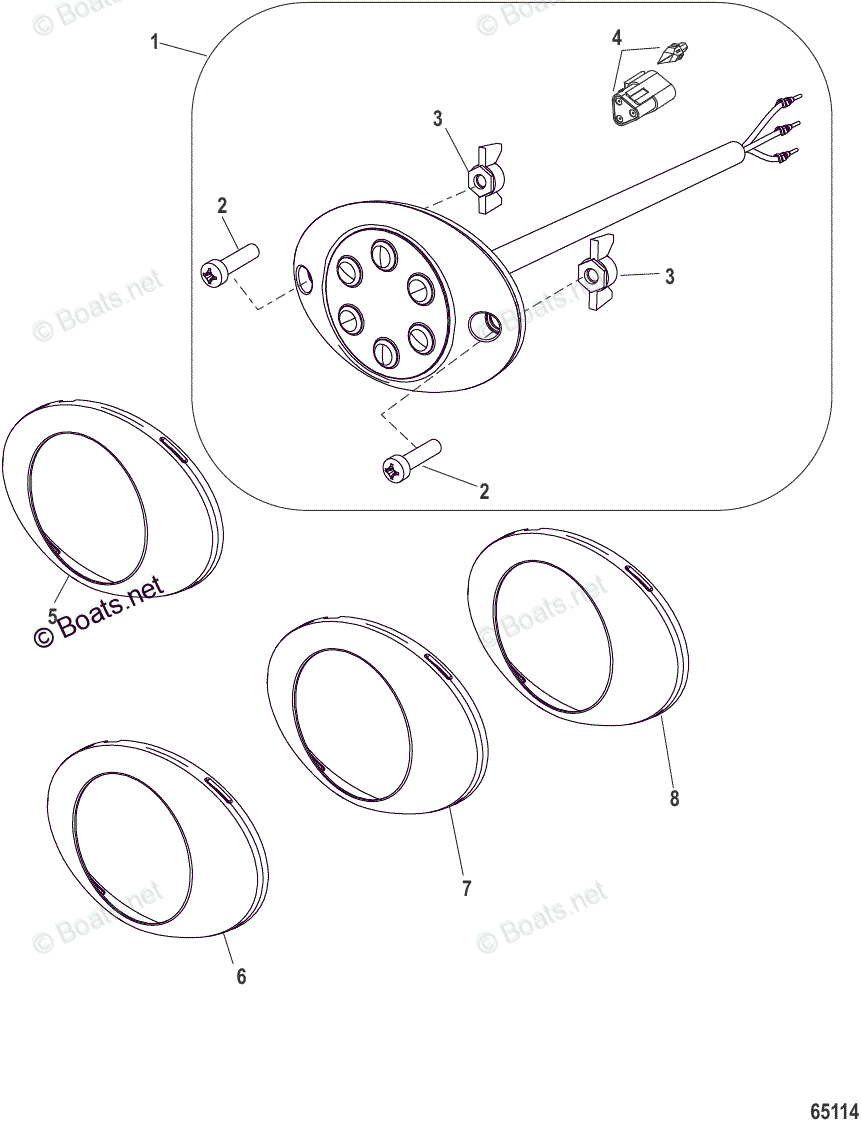 © Boats.net
© Boats.net
1
4
3
2
3
© Boats.net
© Boats.net
2
5
© Boats.net
© Boats.net
8
7
© Boats.net
© Boats.net
6
65114