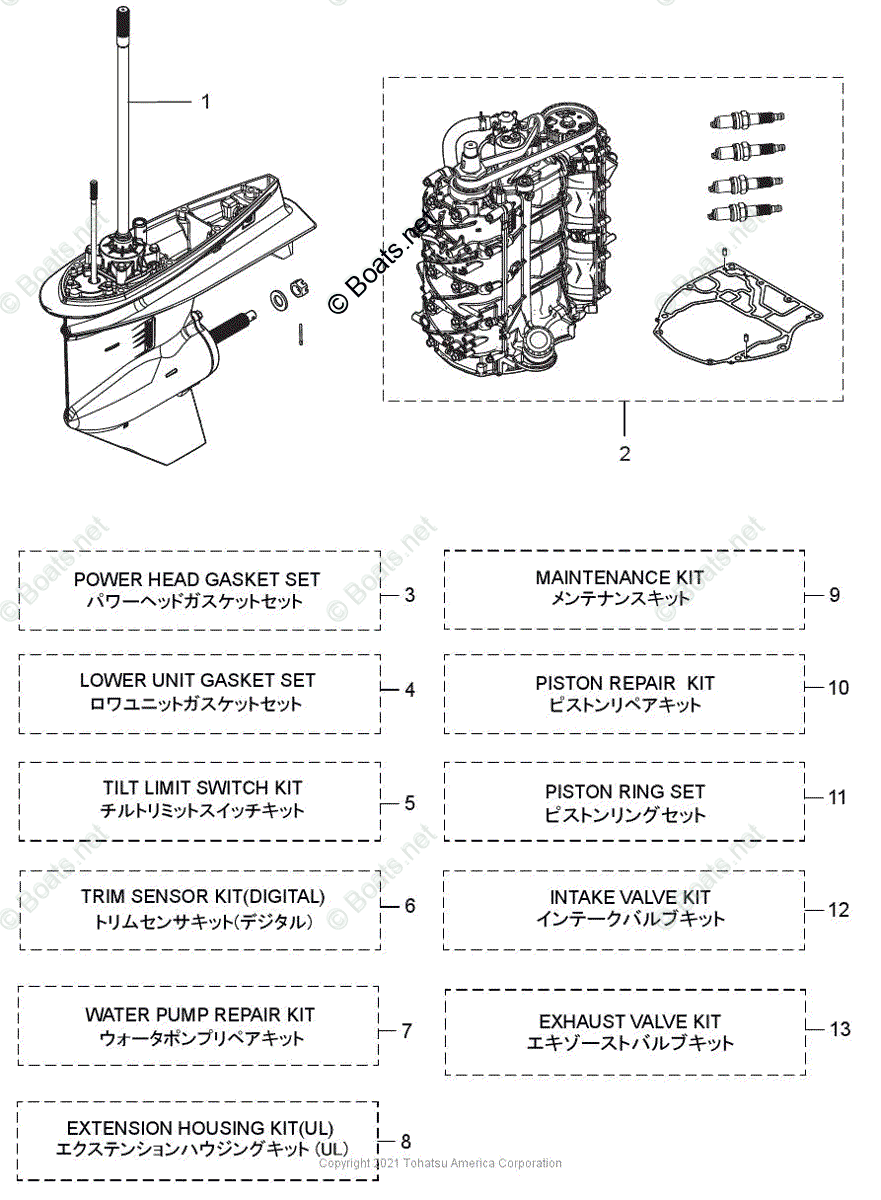 1

© Boats.net

2

POWER HEAD GASKET SET
パワーヘッドガスケットセット
3

LOWER UNIT GASKET SET
ロワユニットガスケットセット
4

TILT LIMIT SWITCH KIT
チルトリミットスイッチキット
5

TRIM SENSOR KIT(DIGITAL)
トリムセンサキット(デジタル)
6

WATER PUMP REPAIR KIT
ウォータポンプリペアキット
7

EXTENSION HOUSING KIT(UL)
エクステンションハウジングキット (UL)
8

MAINTENANCE KIT
メンテナンスキット
9

PISTON REPAIR KIT
ピストンリペアキット
10

PISTON RING SET
ピストンリングセット
11

INTAKE VALVE KIT
インテークバルブキット
12

EXHAUST VALVE KIT
エキゾーストバルブキット
13

Copyright 2021 Tohatsu America Corporation