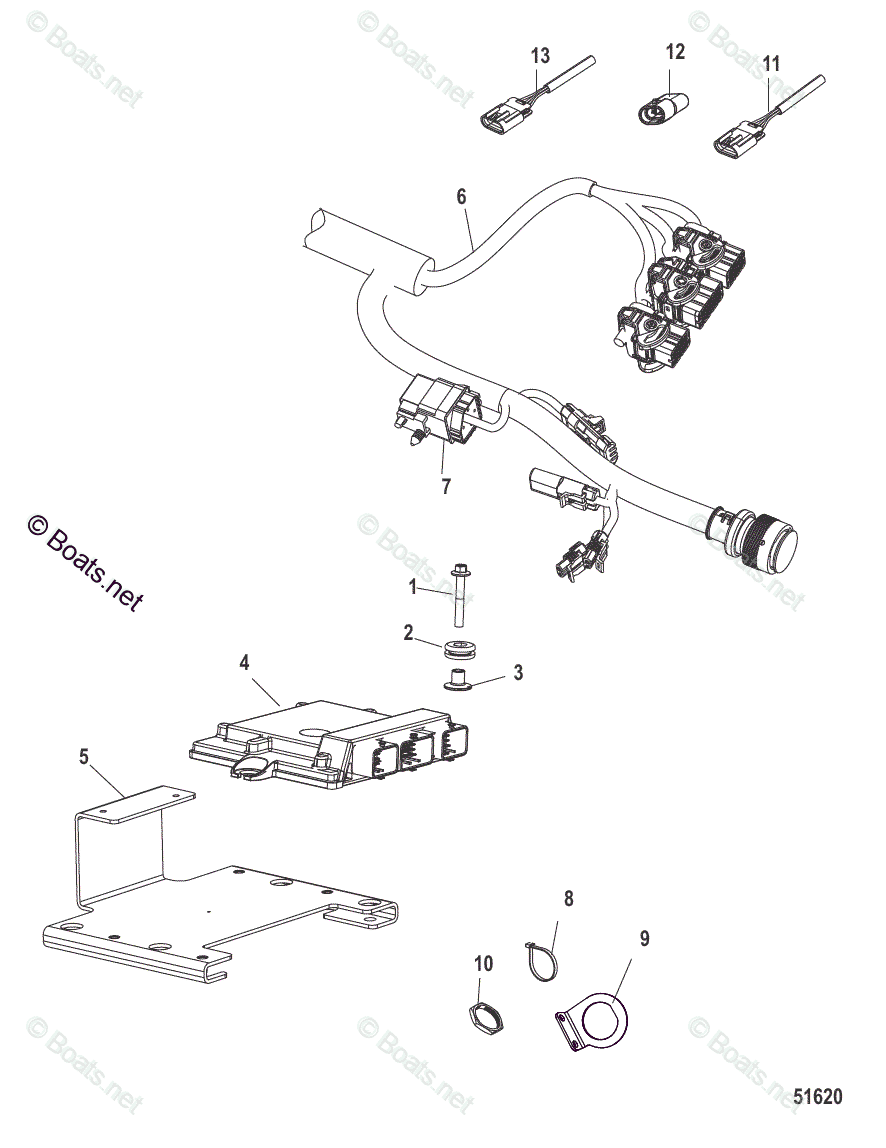 © Boats.net
© Boats.net
© Boats.net
13
12
11
6
7
© Boats.net
© Boats.net
© Boats.net
1
2
3
4
5
8
9
10
© Boats.net
© Boats.net
© Boats.net
51620