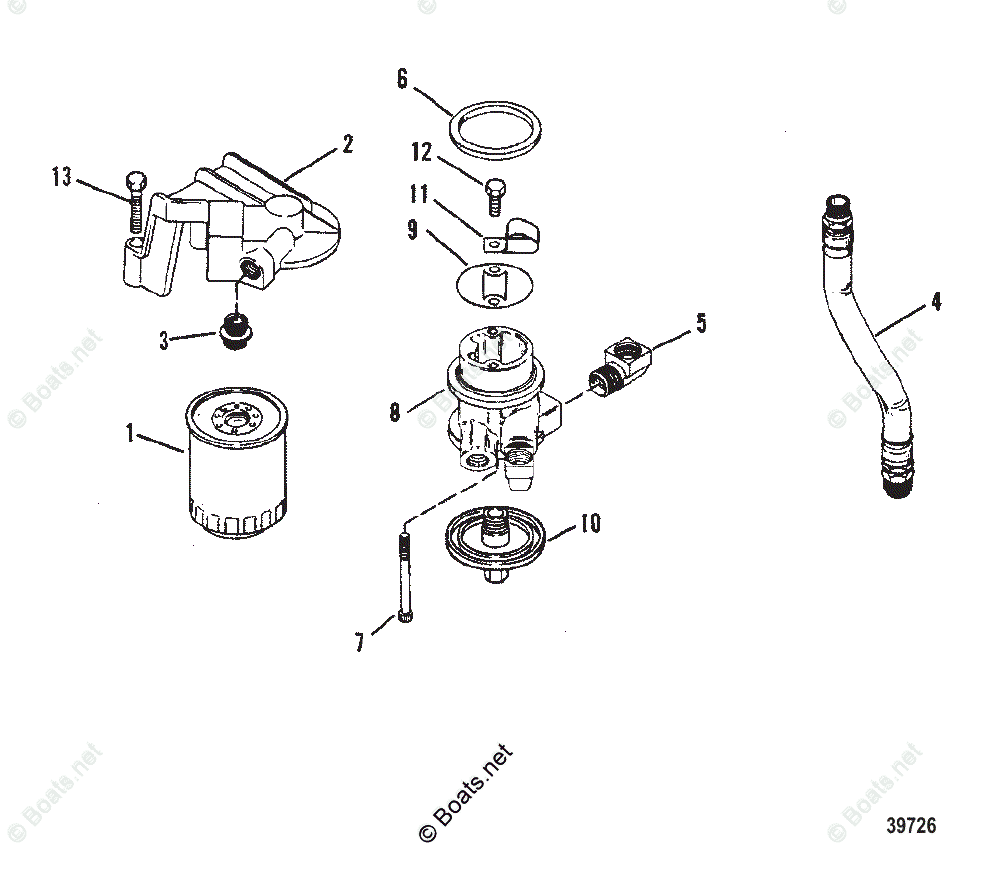 6
2
12
13
11
9
4
5
3
8
1
10
7
© Boats.net
© Boats.net
© Boats.net
© Boats.net
© Boats.net
© Boats.net
39726