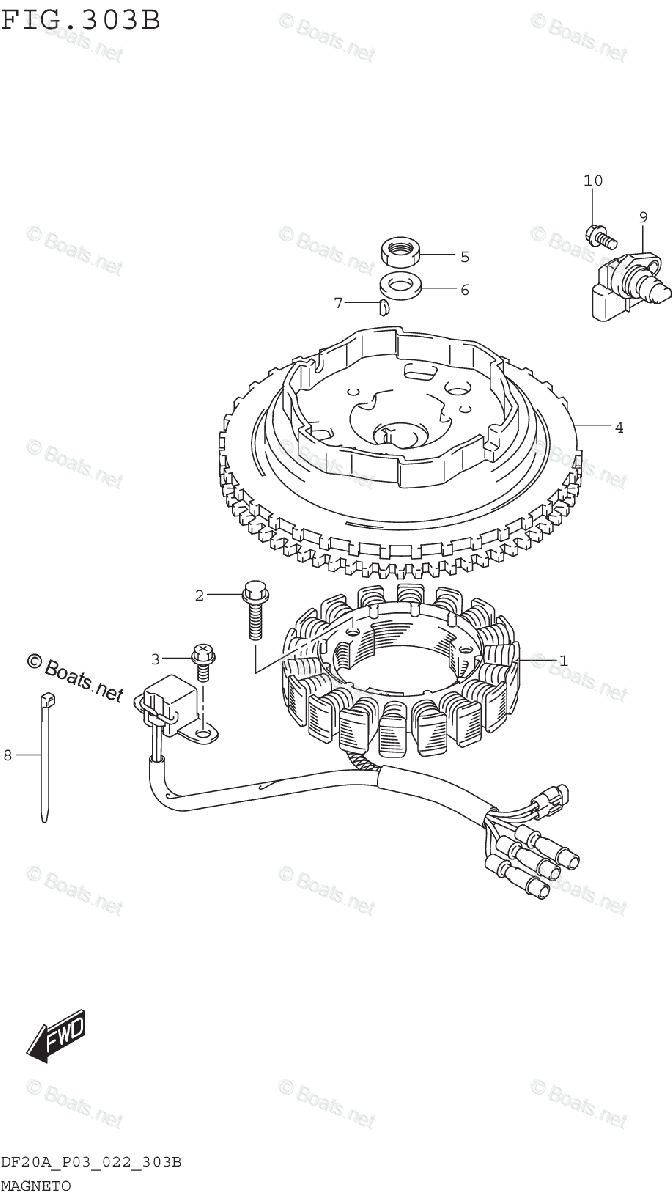 FIG.303B

© Boats.net

10
9
5
6
7
4
2
3
1
8
FWD

DF20A_P03_022_303B
MAGNETO