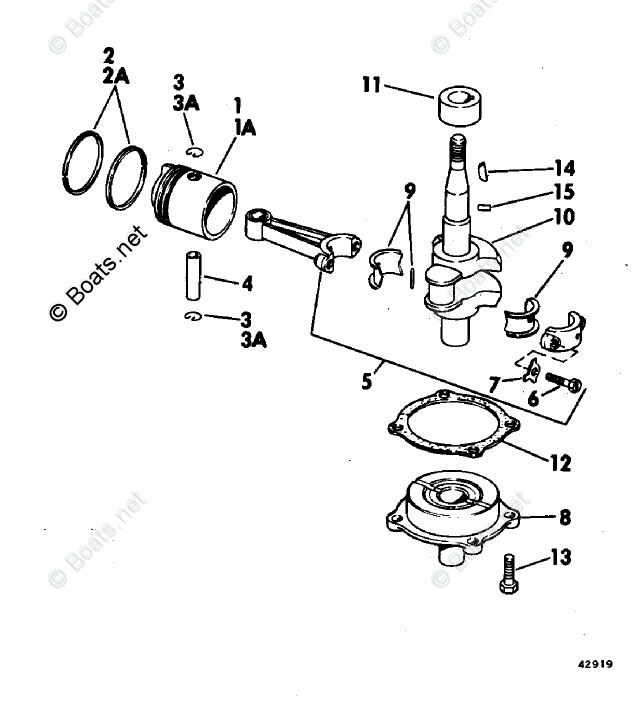 © Boats.net

© Boats.net

2
2A

3
3A

1
1A

11

14

15

10

9

9

© Boats.net

4

3
3A

5

7

6

12

8

13

© Boats.net

© Boats.net

42919