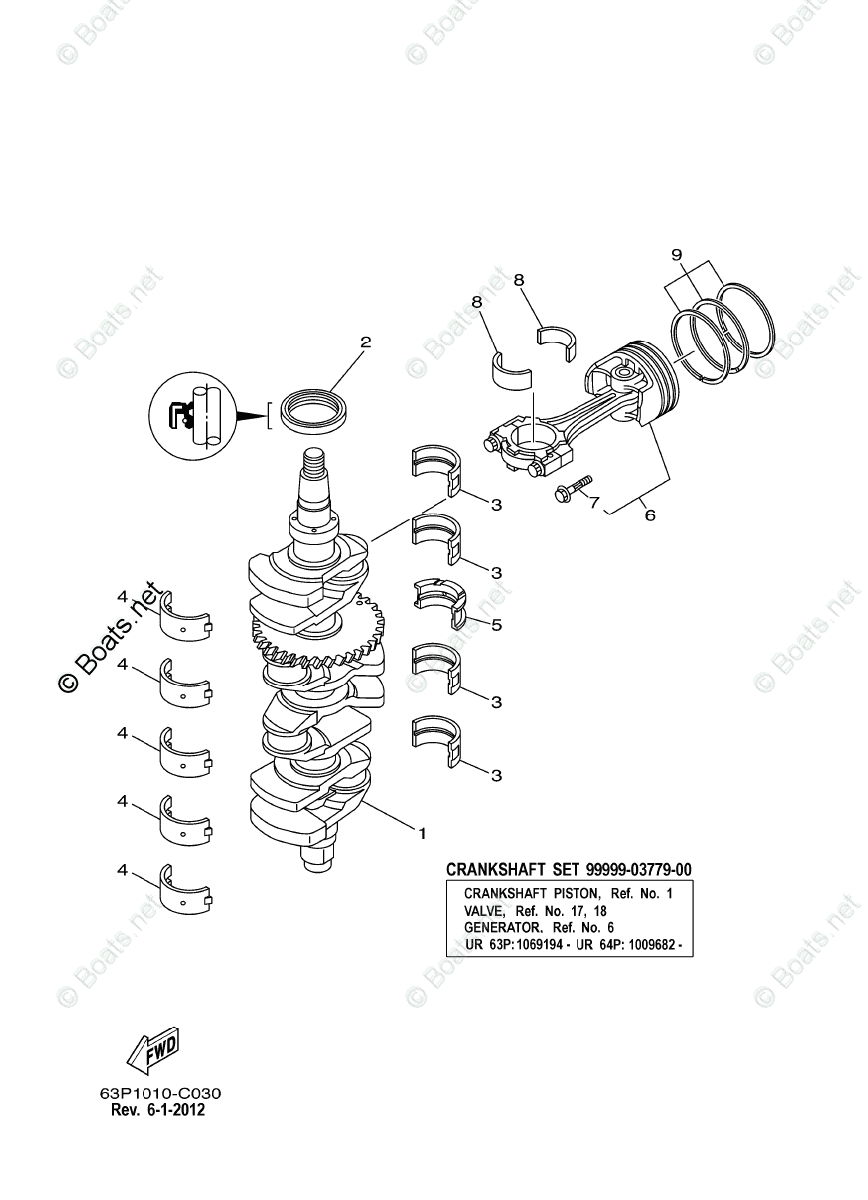 © Boats.net

9
8
8
2
3
7
6
3
4
5
4
3
4
3
4
1
4

CRANKSHAFT SET 99999-03779-00

CRANKSHAFT PISTON, Ref. No. 1
VALVE, Ref. No. 17, 18
GENERATOR, Ref. No. 6
UR 63P: 1069194 - UR 64P: 1009682 -

FWD

63P1010-C030
Rev. 6-1-2012