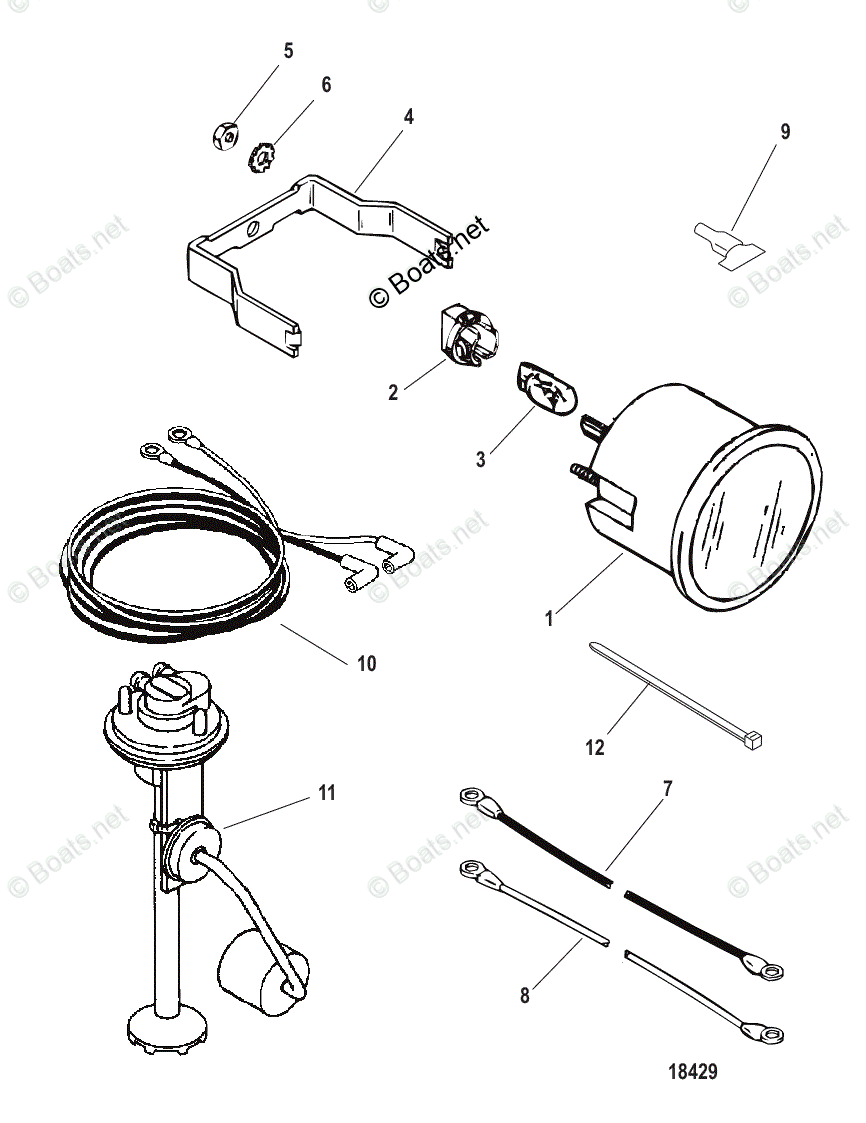 5
6
4
9
© Boats.net
© Boats.net
© Boats.net
2
3
© Boats.net
© Boats.net
© Boats.net
1
10
12
11
7
© Boats.net
© Boats.net
© Boats.net
8
18429