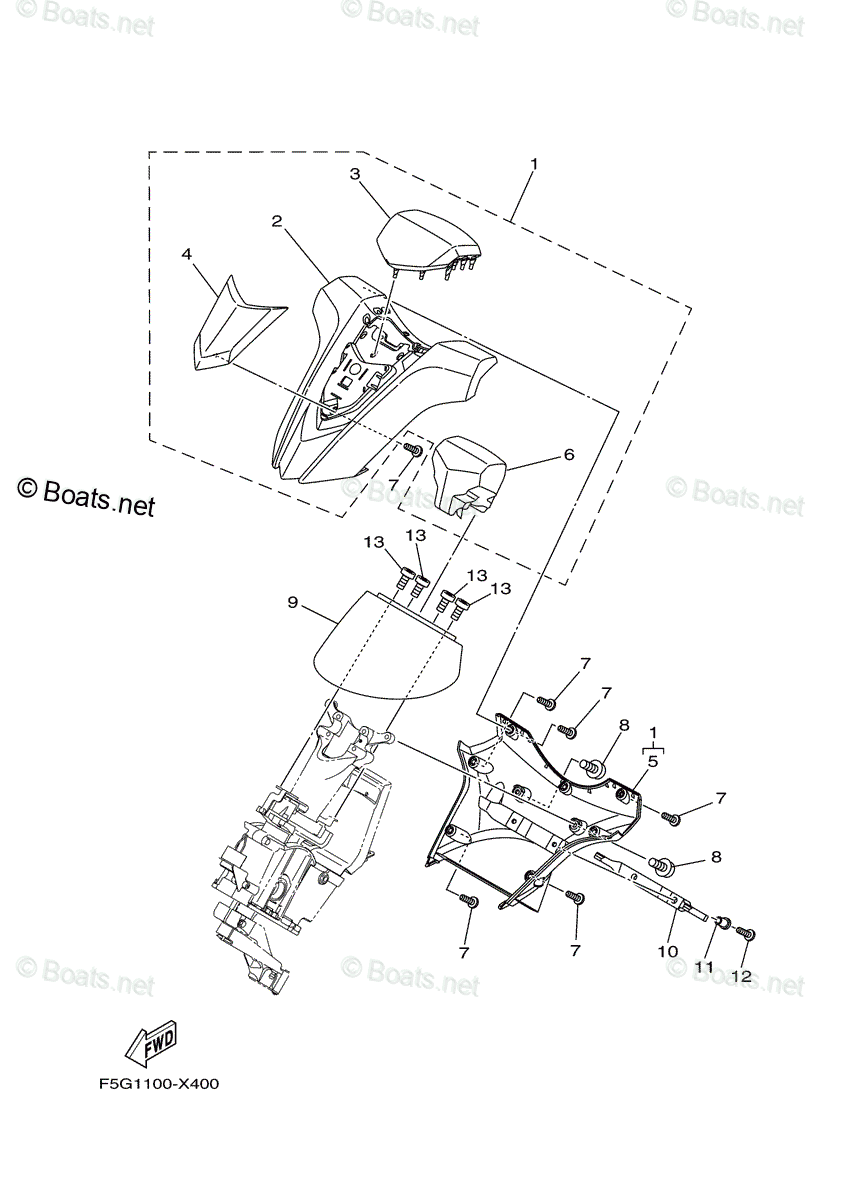 © Boats.net © Boats.net © Boats.net

1
3
2
4
6
7
© Boats.net
© Boats.net © Boats.net
13 13
13 13
9
7
7
8
1
5
7
8
7 7
10 11 12
© Boats.net © Boats.net © Boats.net
FWD
F5G1100-X400