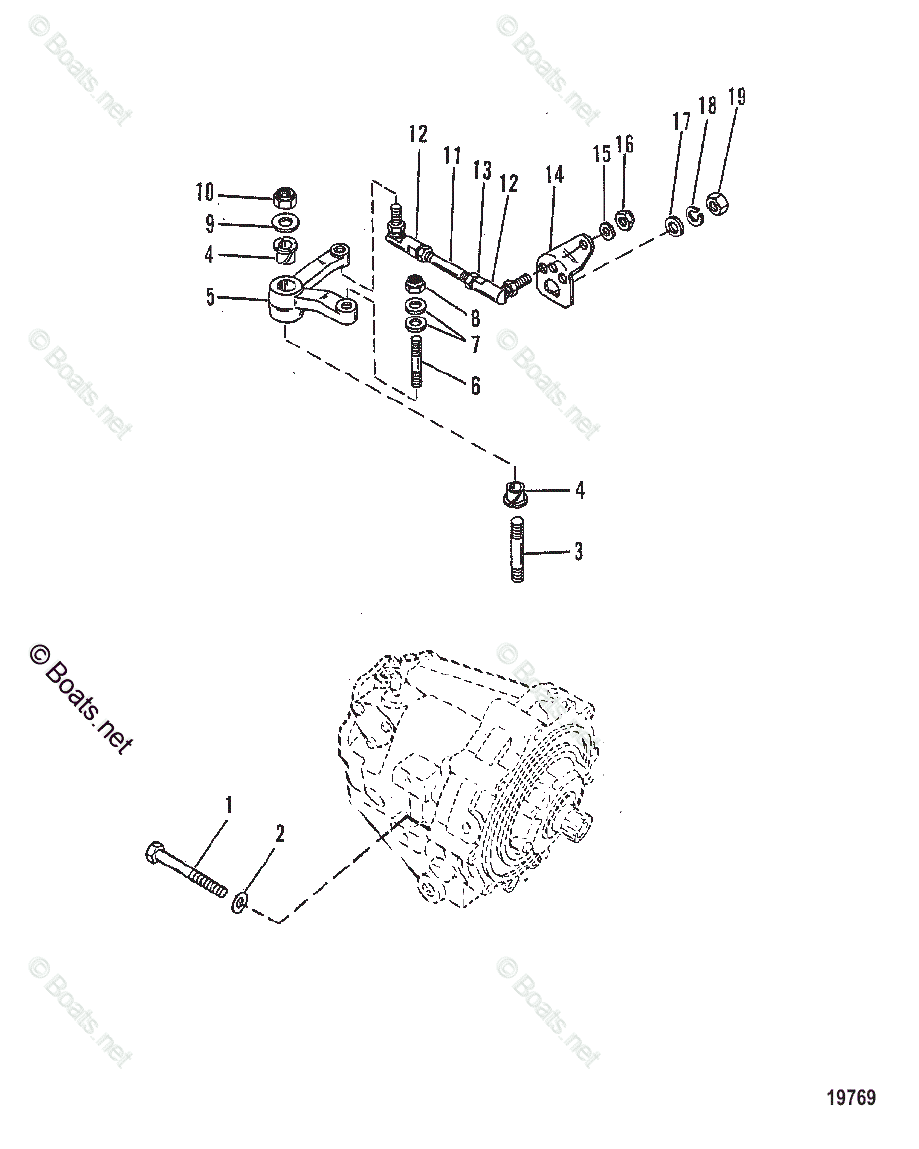 © Boats.net
© Boats.net

12
11
13
12
14
15
16
17
18
19
10
9
4
5
8
7
6

© Boats.net
© Boats.net

4
3

© Boats.net
© Boats.net

1
2

© Boats.net
© Boats.net

19769