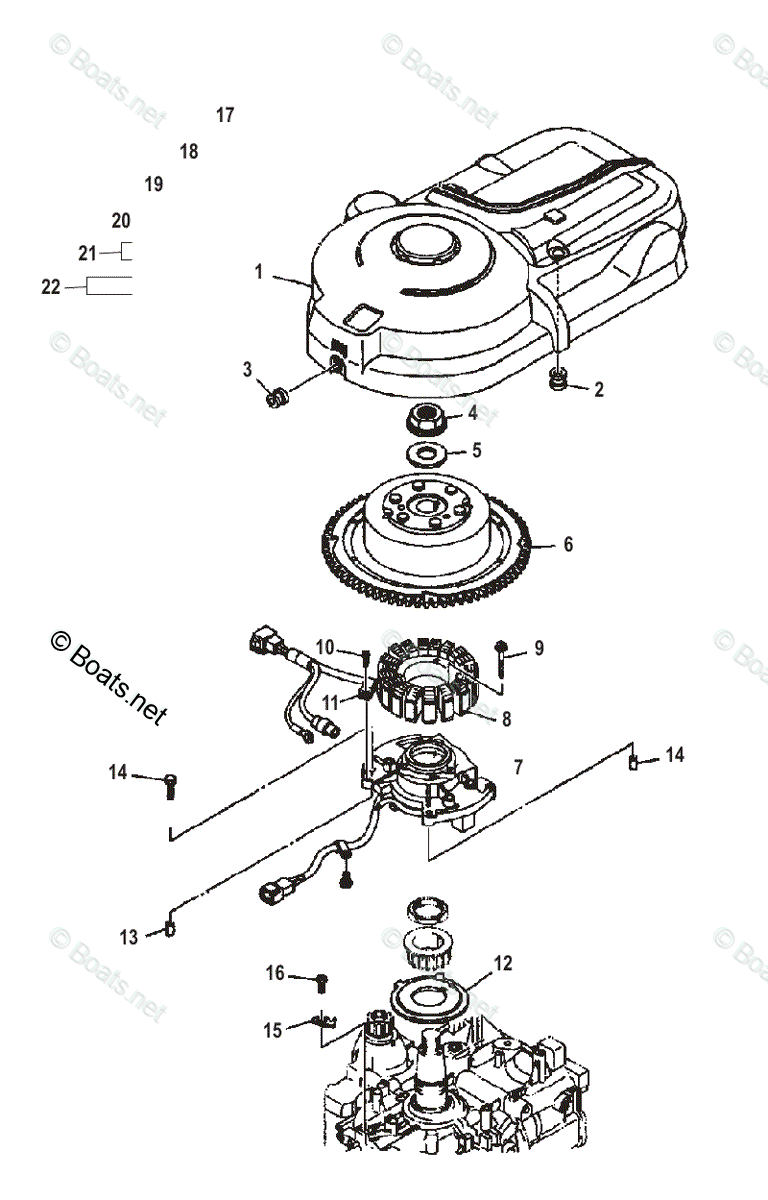 © Boats.net

17
18
19
20
21
22
1
3
2
4
5
6
10
9
11
8
7
14
14
13
16
12
15