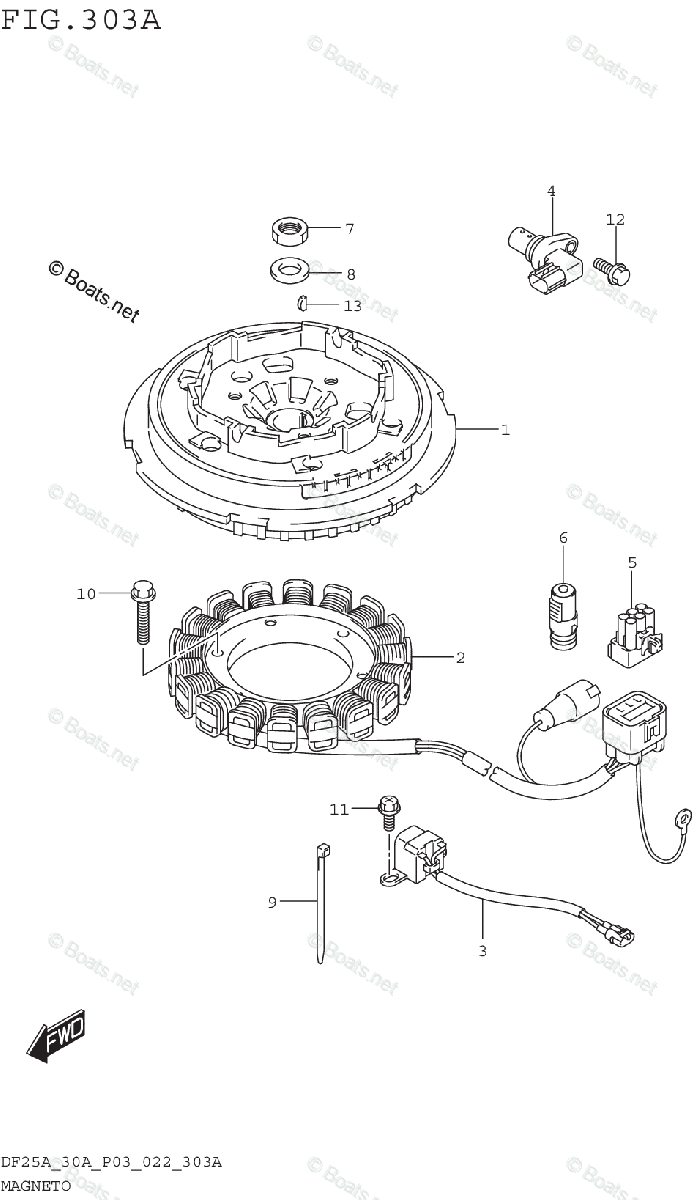 FIG.303A

© Boats.net

4
12
7
8
13
1
6
5
10
2
11
9
3
FWD

DF25A_30A_P03_022_303A
MAGNETO