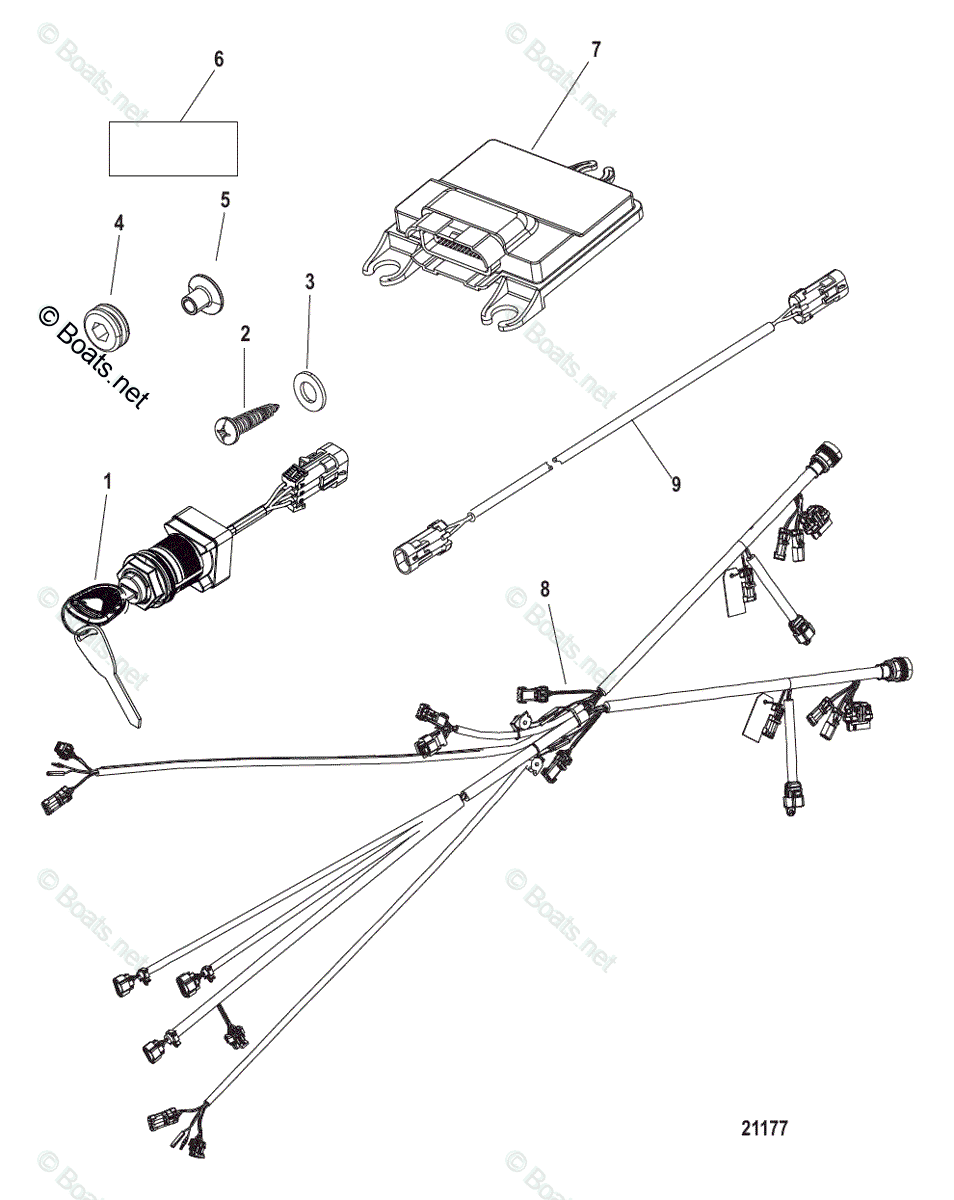 © Boats.net

6

7

4

5

3

2

1

9

8

21177