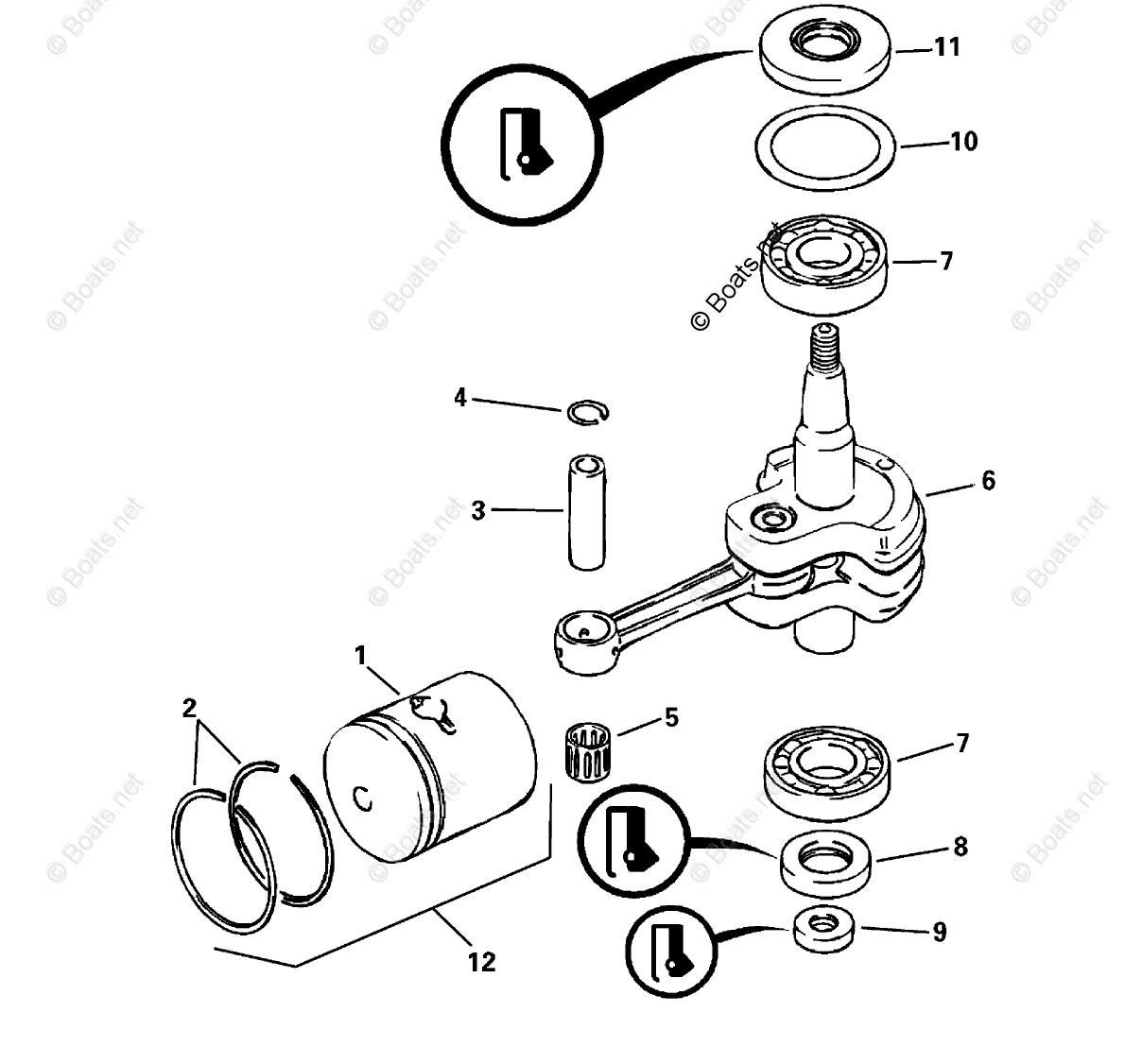 © Boats.net

11

10

7

4

3

6

1

2

5

7

8

9

12