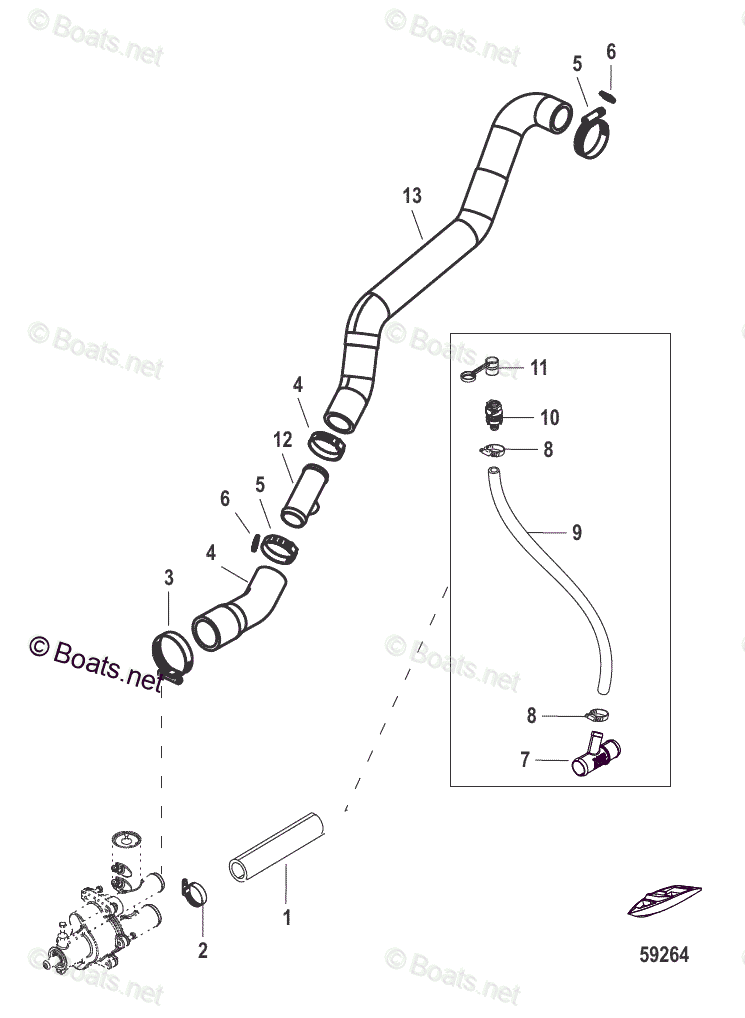 © Boats.net
© Boats.net
5
6
13
© Boats.net
© Boats.net
11
10
8
4
12
6
5
9
4
3
© Boats.net
© Boats.net
8
7
1
2
59264
© Boats.net
© Boats.net