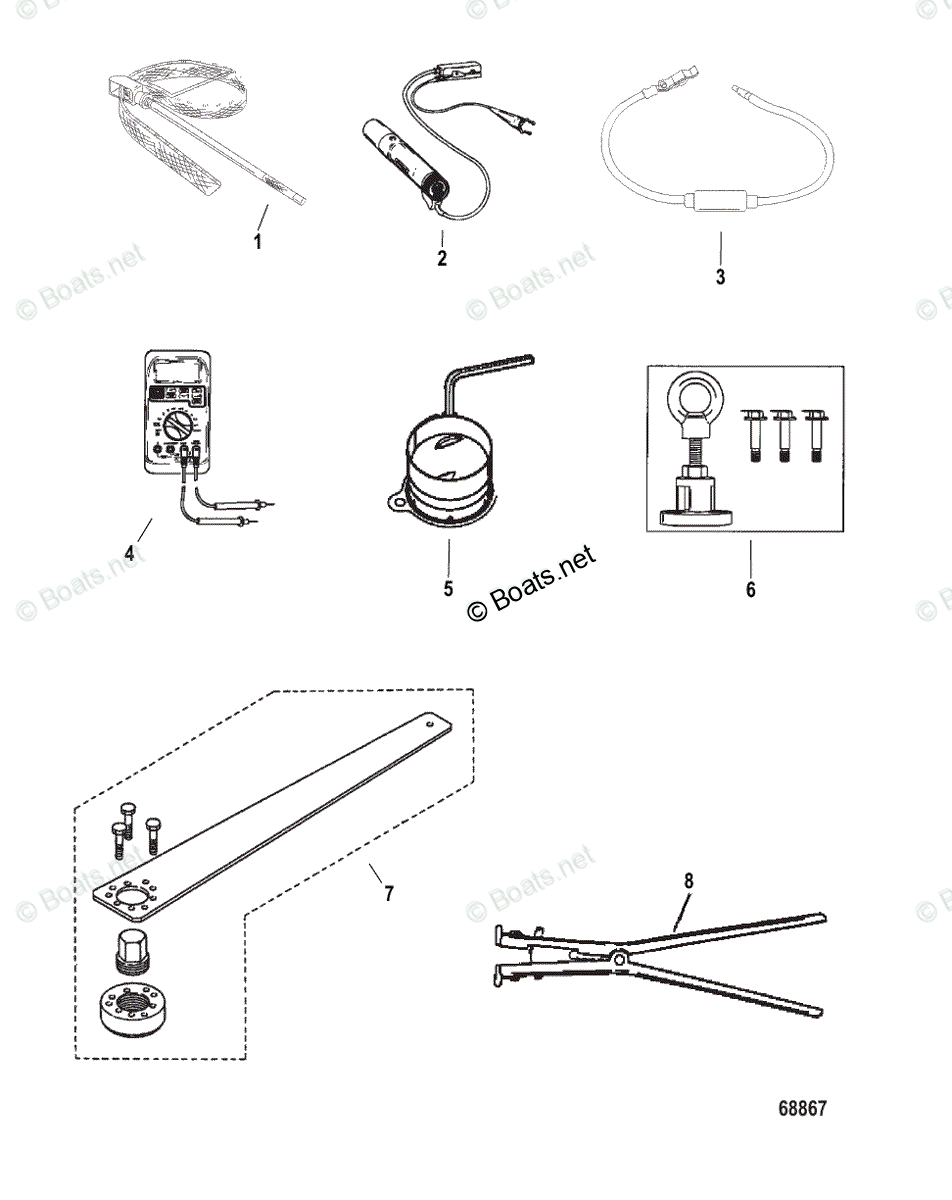 1

2

3

© Boats.net

© Boats.net

4

5

6

© Boats.net

© Boats.net

7

8

© Boats.net

© Boats.net

68867