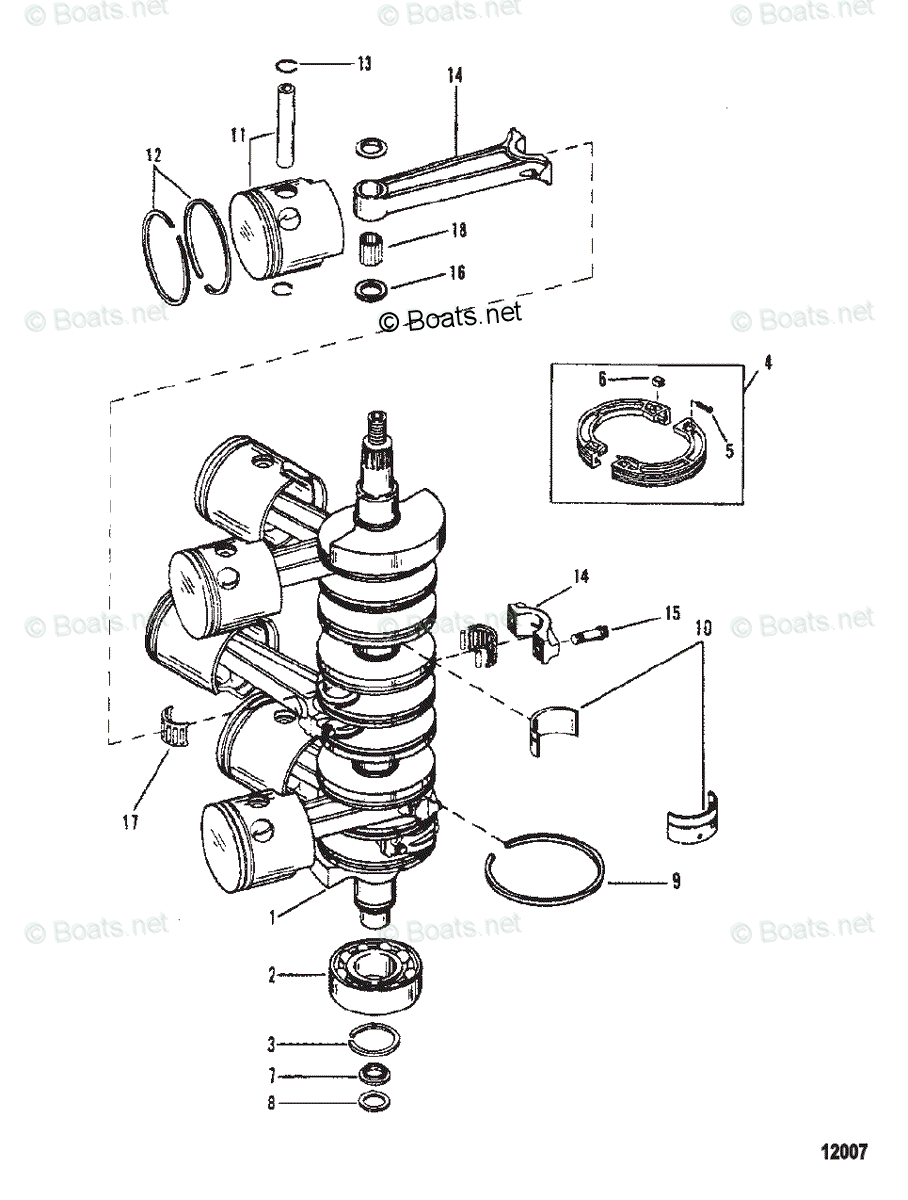 © Boats.net © Boats.net © Boats.net

13
14
11
12
18
16

© Boats.net © Boats.net © Boats.net

4
6
5

14
15
10

© Boats.net © Boats.net © Boats.net

17

9
1

© Boats.net © Boats.net © Boats.net

2
3
7
8

12007