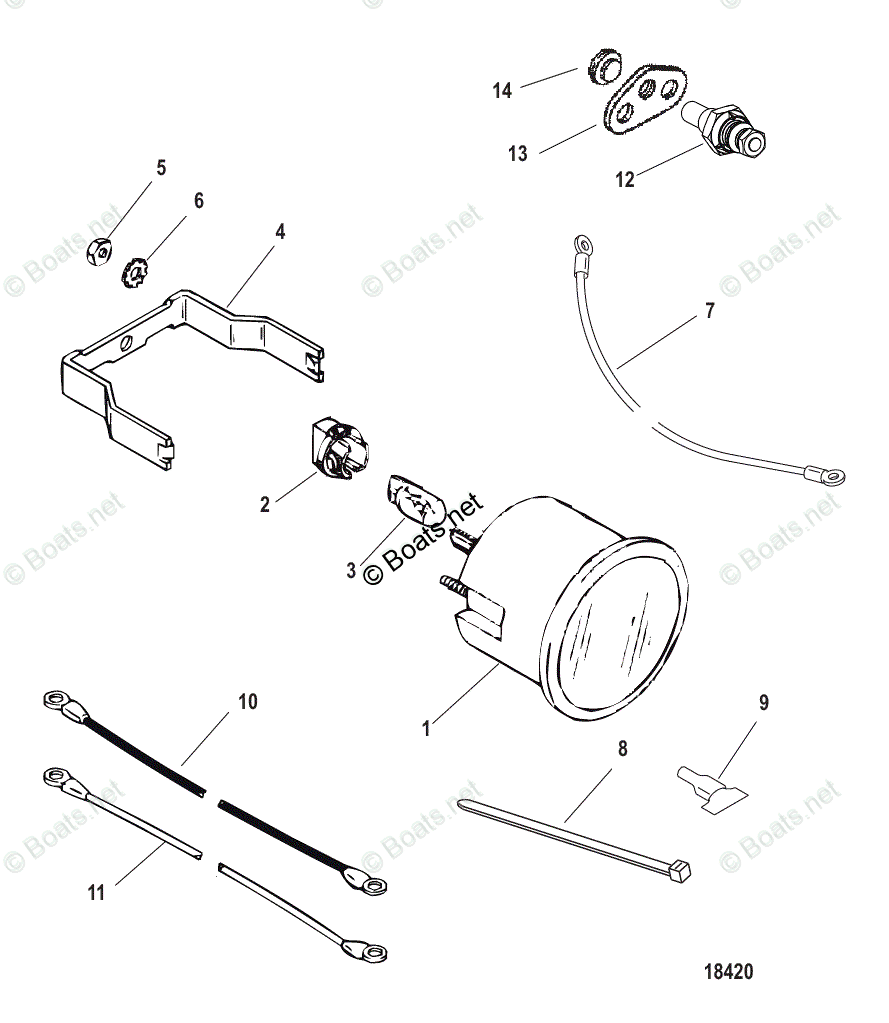 14
13
12
5
6
4
© Boats.net
© Boats.net
© Boats.net
7
2
3
© Boats.net
© Boats.net
© Boats.net
1
10
9
8
11
© Boats.net
© Boats.net
© Boats.net
18420