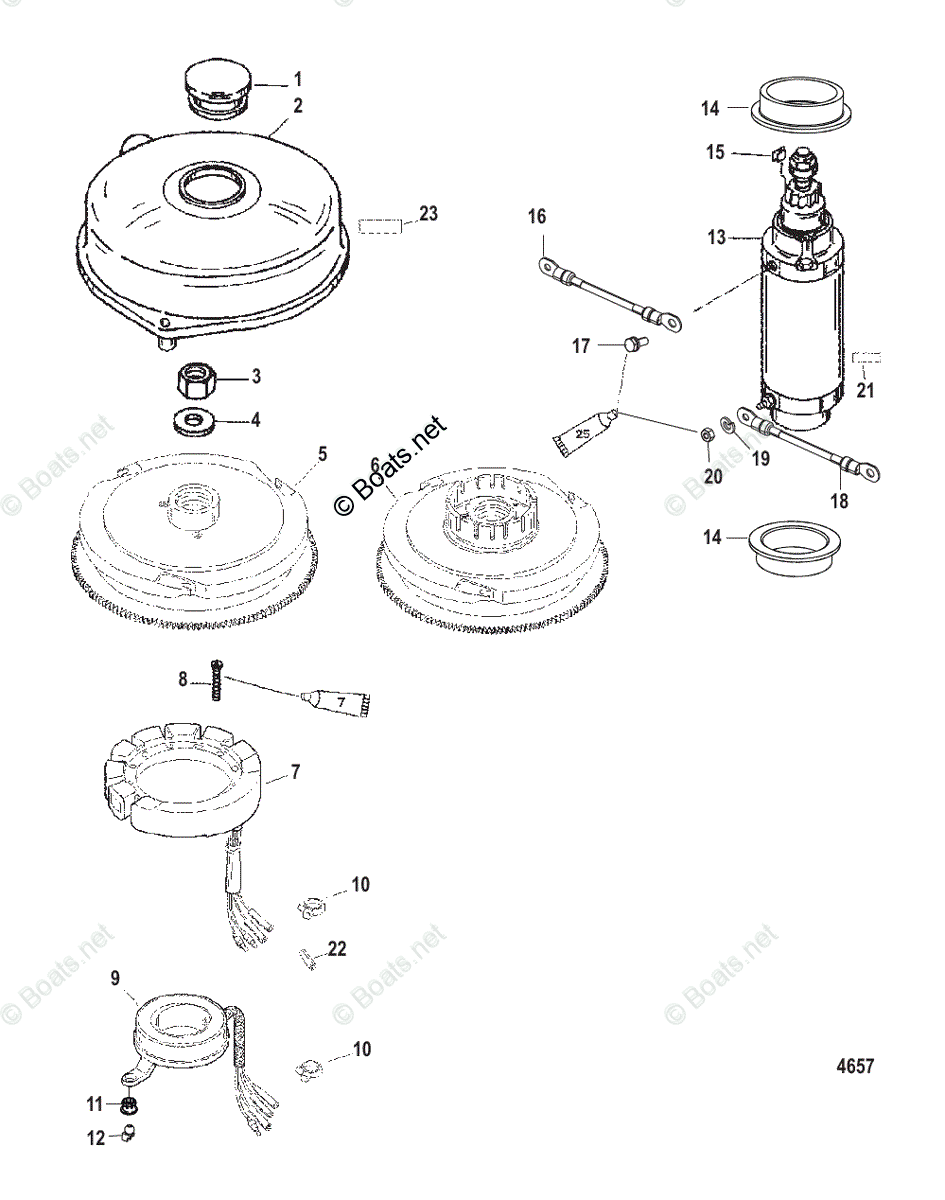 1
2
23
3
4
5
6
© Boats.net
14
15
13
16
17
21
25
20
19
18
14
8
7
7
10
22
9
10
11
12
4657
© Boats.net
© Boats.net
© Boats.net
© Boats.net
© Boats.net
© Boats.net