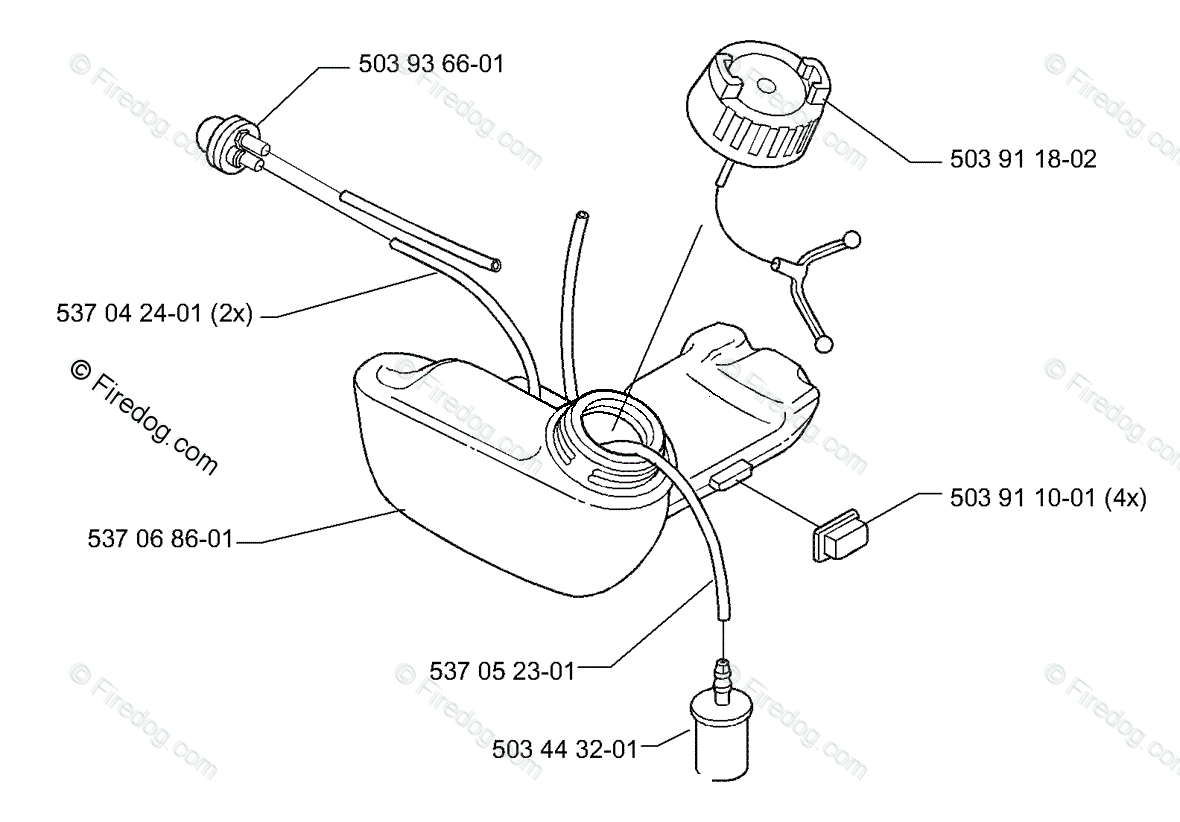 503 93 66-01

503 91 18-02

537 04 24-01 (2x)

© Firedog.com

503 91 10-01 (4x)

537 06 86-01

537 05 23-01

503 44 32-01