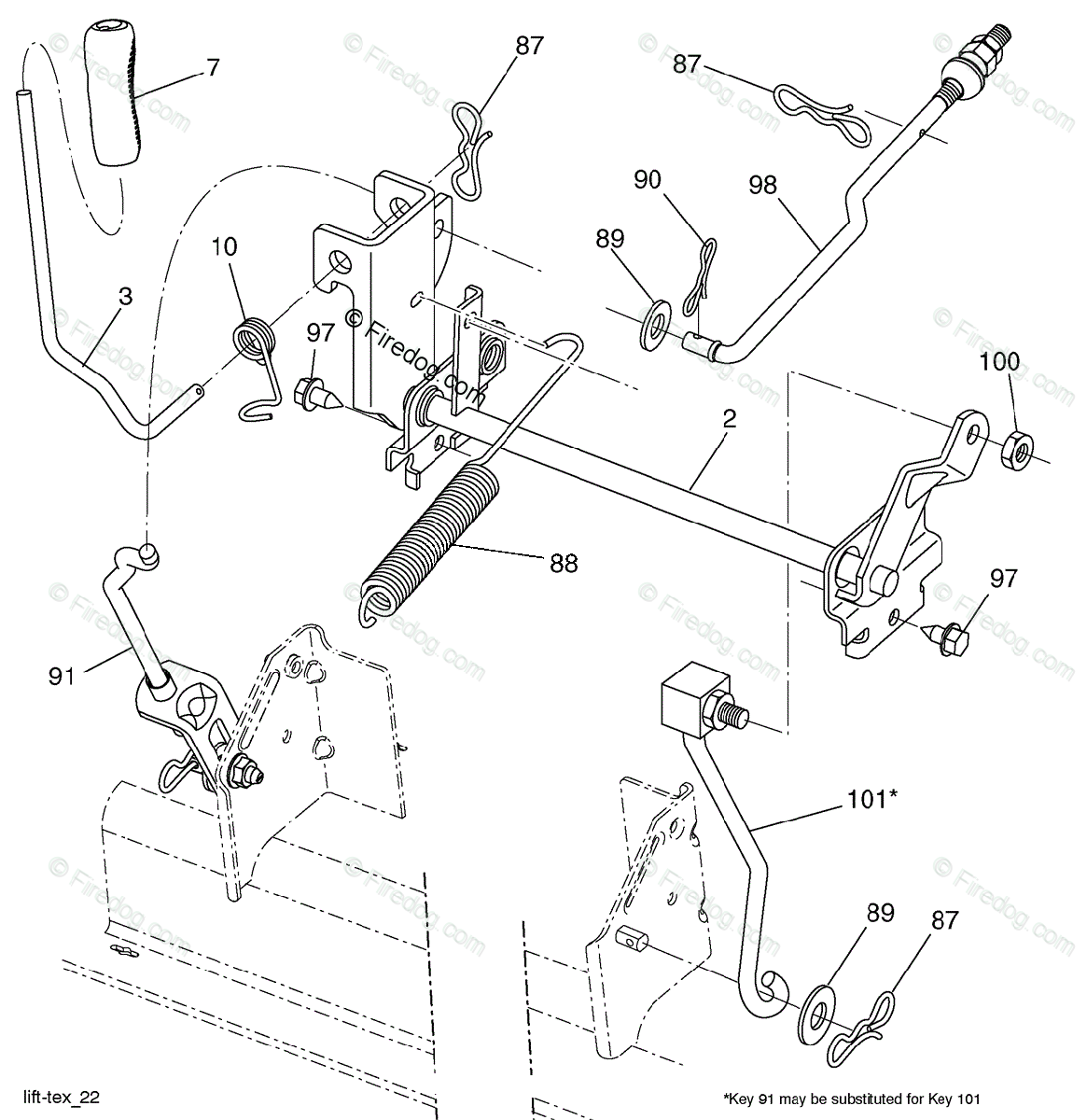 7
87
87
90
98
89
10
3
97
© Firedog.com
100
2
88
97
91
101*
89
87
lift-tex_22
*Key 91 may be substituted for Key 101