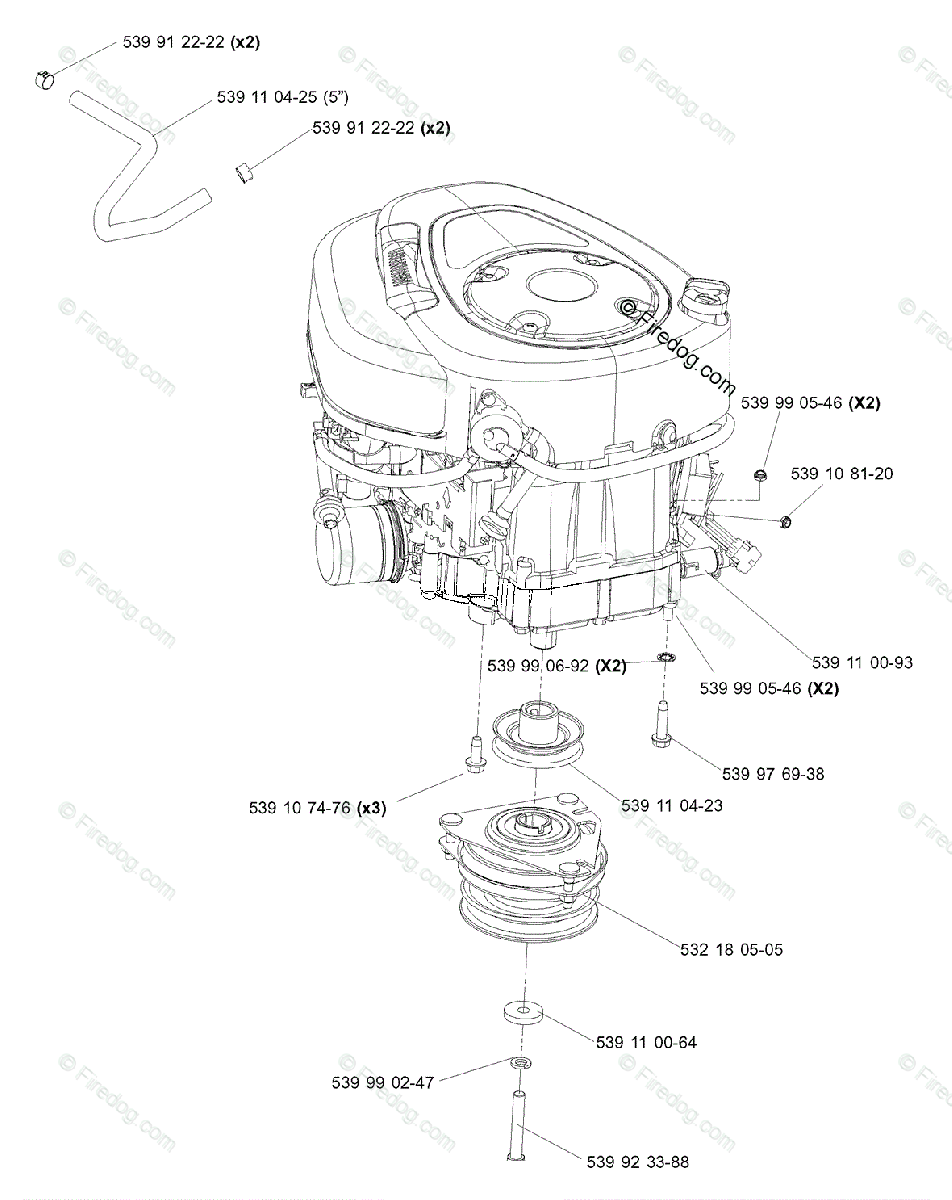 539 91 22-22 (x2)

539 11 04-25 (5")

539 91 22-22 (x2)

© Firedog.com

539 99 05-46 (X2)

539 10 81-20

539 11 00-93

539 99 06-92 (X2)

539 99 05-46 (X2)

539 97 69-38

539 10 74-76 (x3)

539 11 04-23

532 18 05-05

539 11 00-64

539 99 02-47

539 92 33-88