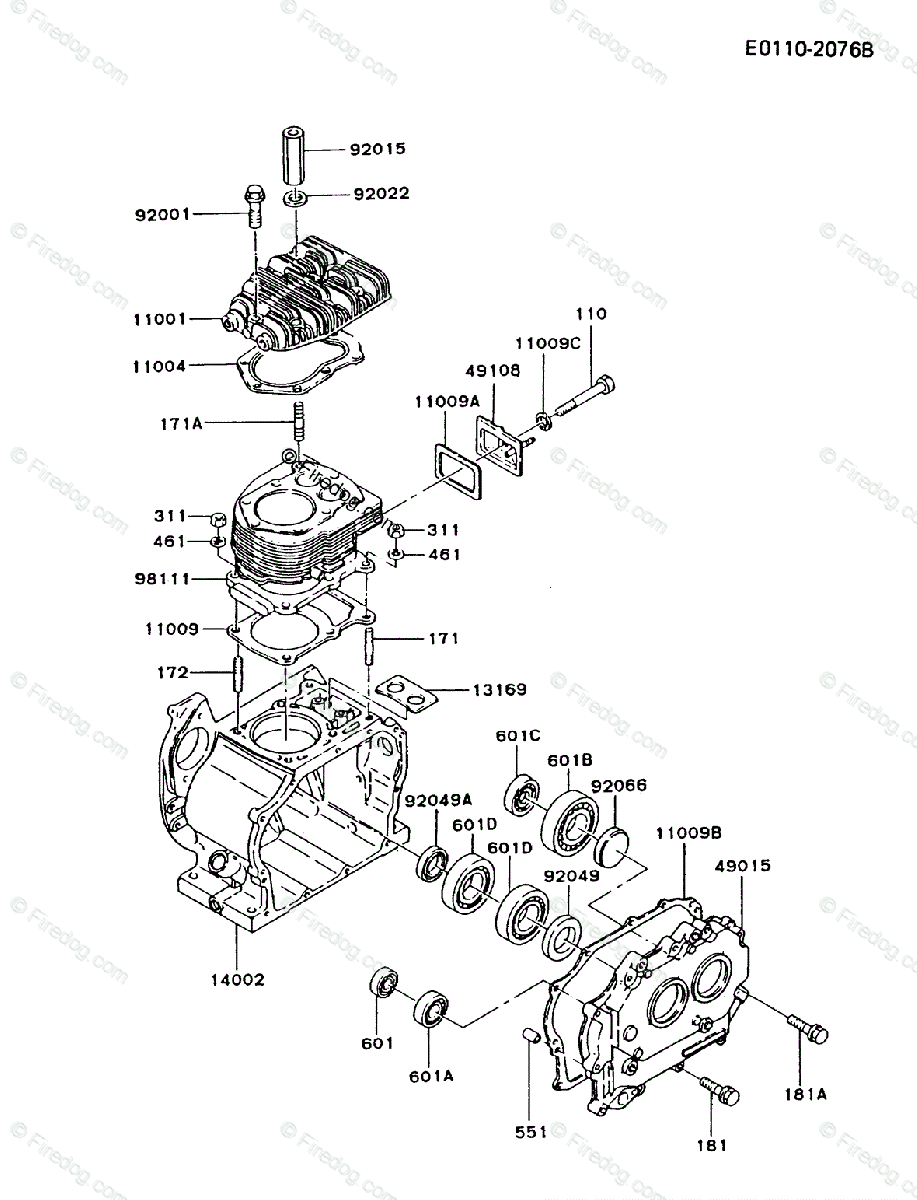 E0110-2076B

92015
92022
92001
11001
11004
110
11009C
49108
11009A
171A
311
461
311
461
98111
11009
171
172
13169
601C
601B
92066
92049A
601D
601D
92049
11009B
49015
14002
601
601A
551
181A
181

© Firedog.com