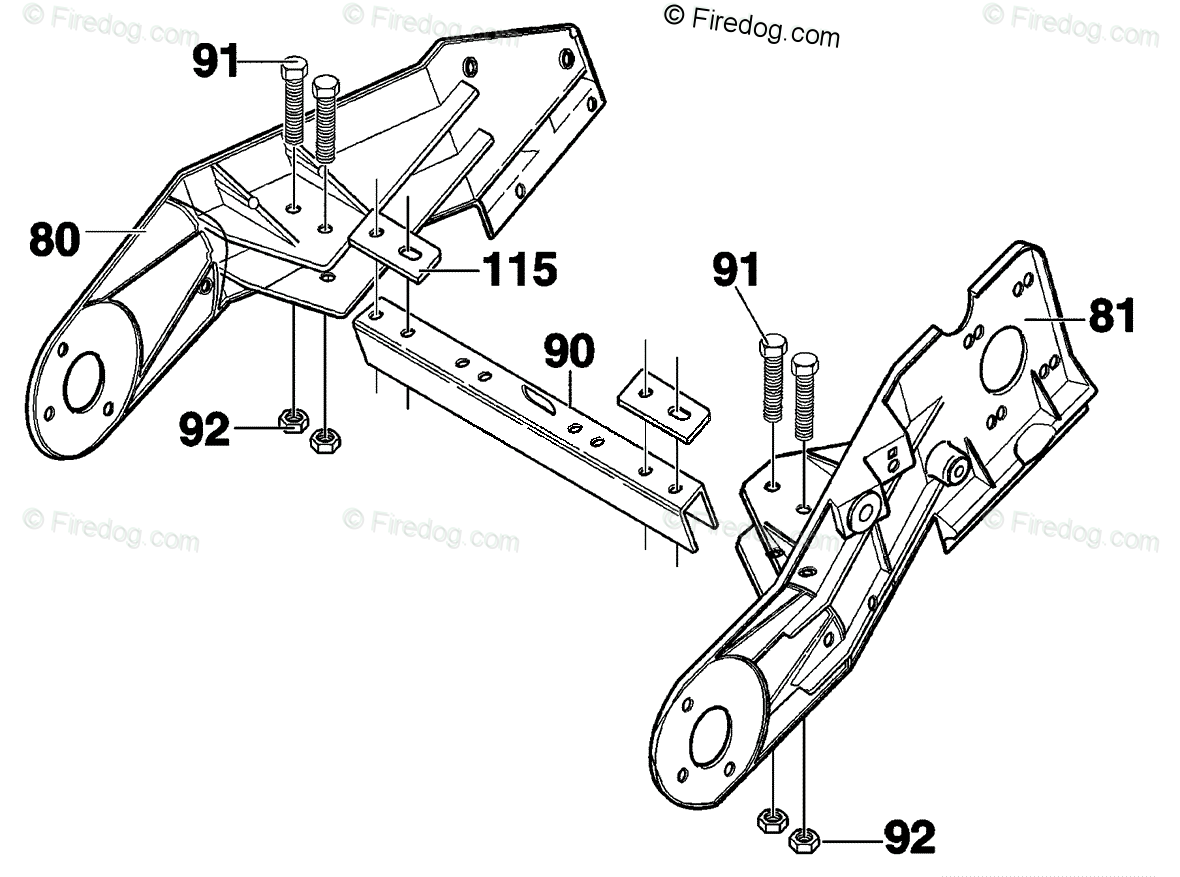 © Firedog.com © Firedog.com © Firedog.com © Firedog.com

91

80

115

91

81

90

92

© Firedog.com © Firedog.com © Firedog.com © Firedog.com

92