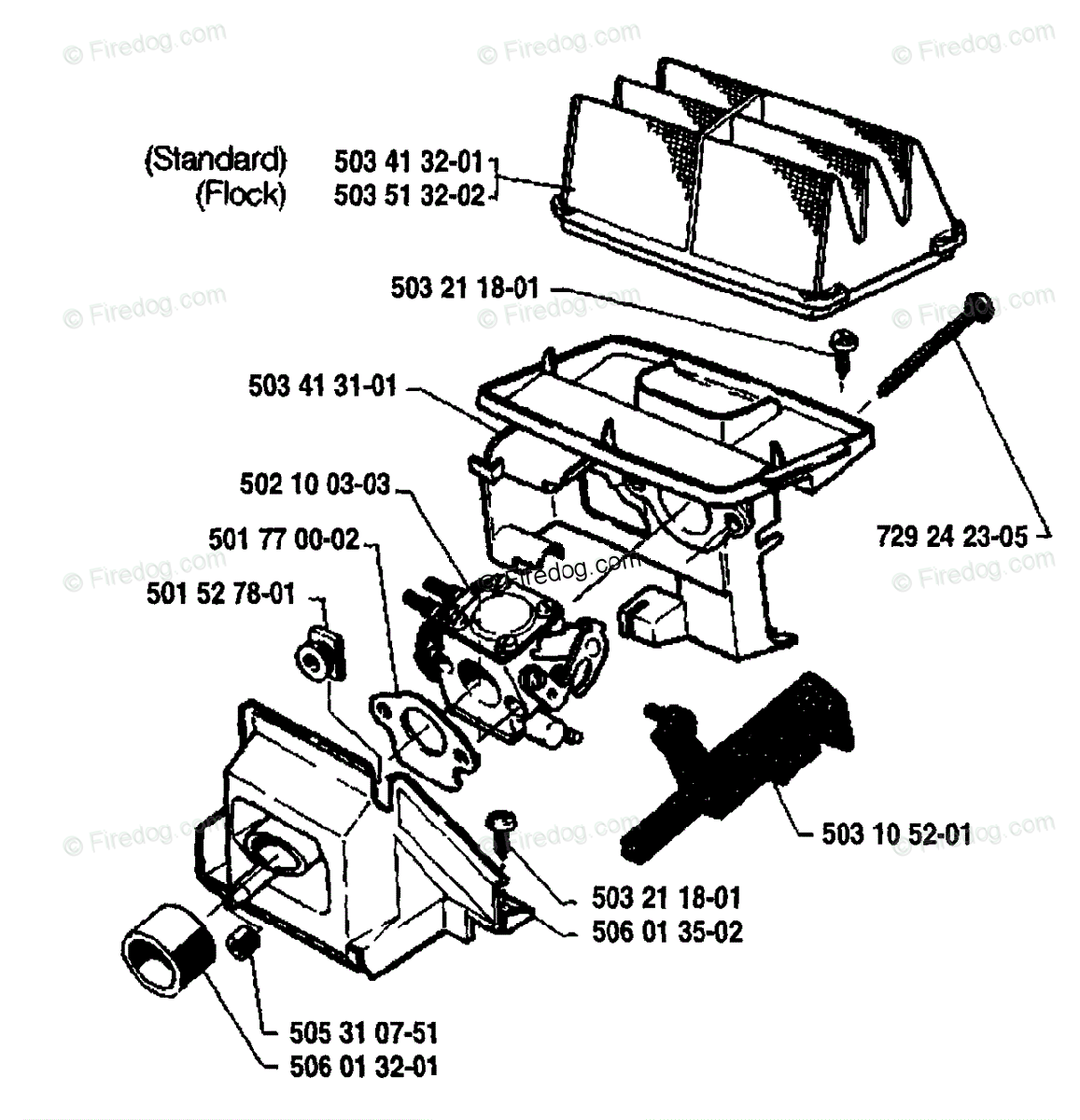 © Firedog.com
© Firedog.com
© Firedog.com

(Standard) 503 41 32-01
(Flock) 503 51 32-02

503 21 18-01

© Firedog.com
© Firedog.com
© Firedog.com

503 41 31-01

502 10 03-03

501 77 00-02

729 24 23-05

© Firedog.com
© Firedog.com
© Firedog.com

501 52 78-01

© Firedog.com
© Firedog.com
© Firedog.com

503 10 52-01

503 21 18-01
506 01 35-02

505 31 07-51
506 01 32-01