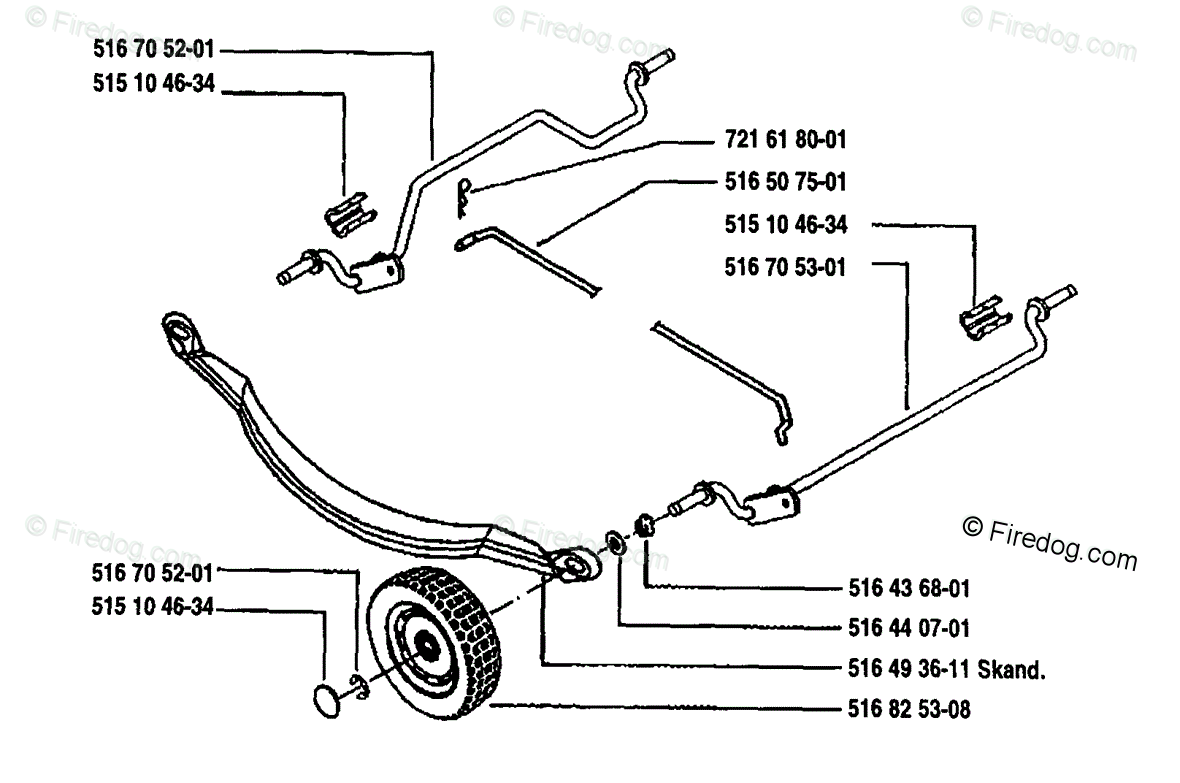 © Firedog.com © Firedog.com © Firedog.com

516 70 52-01
515 10 46-34
721 61 80-01
516 50 75-01
515 10 46-34
516 70 53-01

© Firedog.com © Firedog.com © Firedog.com

516 70 52-01
515 10 46-34
516 43 68-01
516 44 07-01
516 49 36-11 Skand.
516 82 53-08