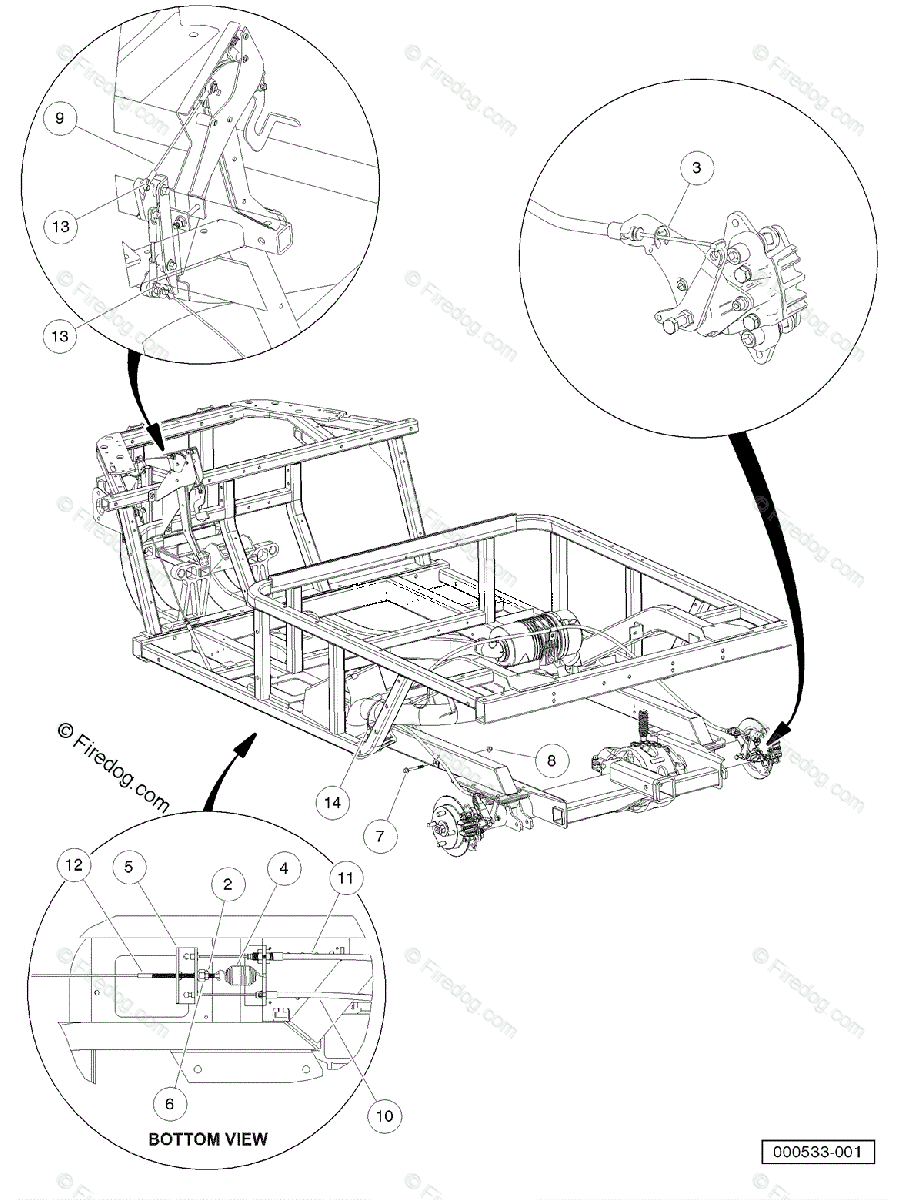 9
13
13
3
© Firedog.com
8
14
7
12
5
2
4
11
6
10
BOTTOM VIEW
000533-001