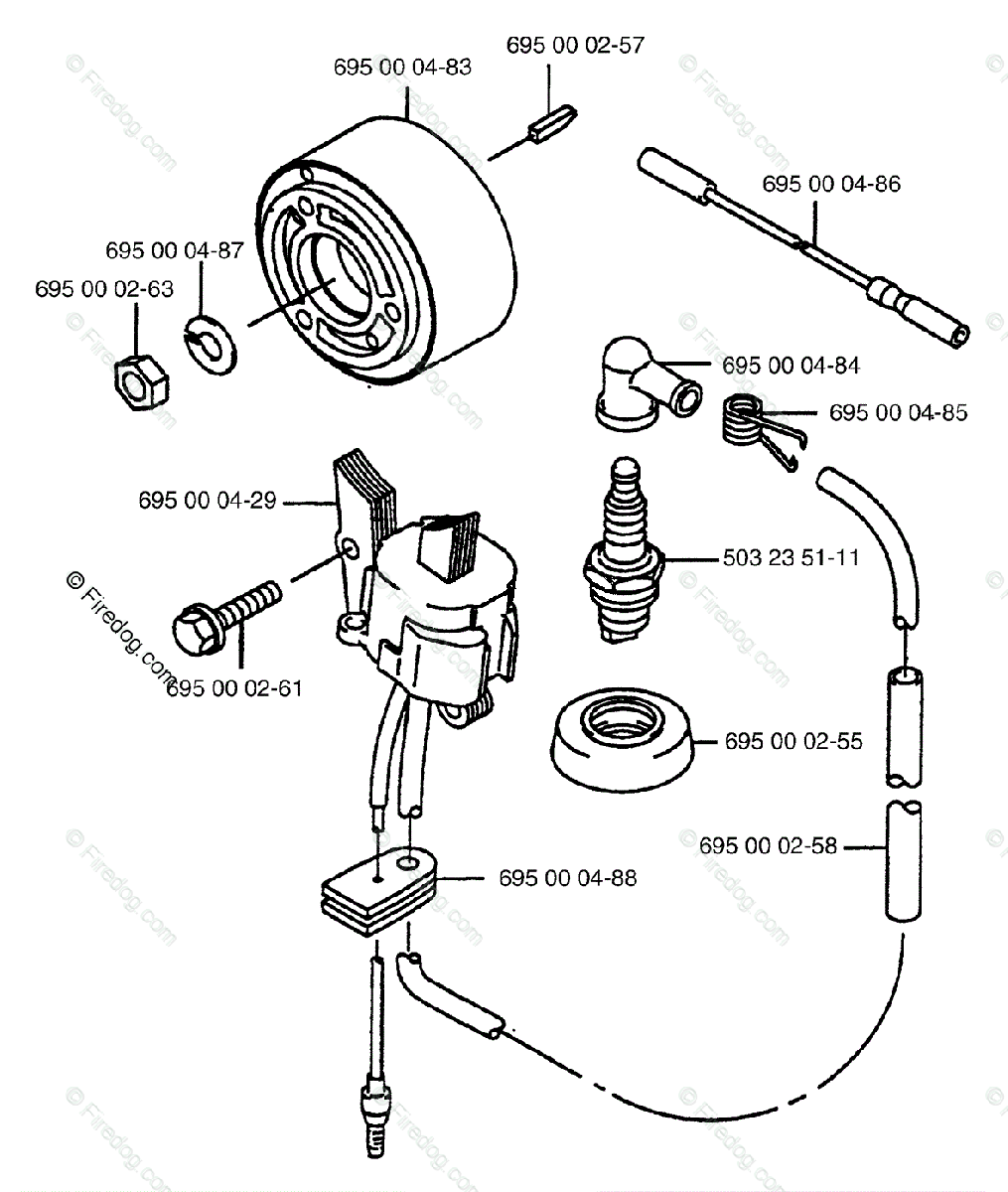 695 00 04-83
695 00 02-57
695 00 04-86
695 00 04-87
695 00 02-63
695 00 04-84
695 00 04-85
695 00 04-29
503 23 51-11
© Firedog.com
695 00 02-61
695 00 02-55
695 00 02-58
695 00 04-88