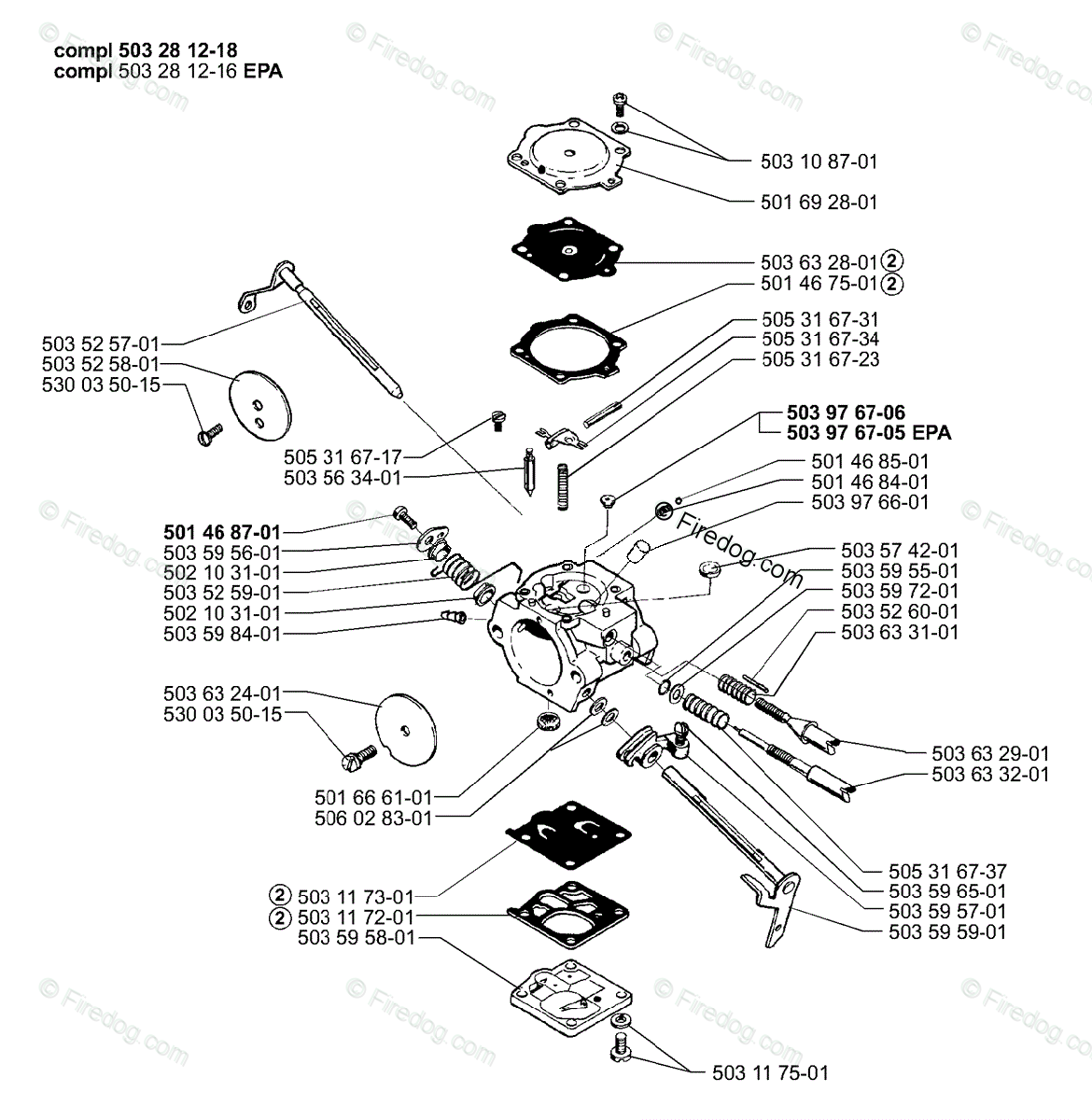 compl 503 28 12-18
compl 503 28 12-16 EPA

503 10 87-01
501 69 28-01
503 63 28-01 ②
501 46 75-01 ②
505 31 67-31
505 31 67-34
505 31 67-23
503 97 67-06
503 97 67-05 EPA
501 46 85-01
501 46 84-01
503 97 66-01
503 57 42-01
503 59 55-01
503 59 72-01
503 52 60-01
503 63 31-01
503 63 29-01
503 63 32-01
505 31 67-37
503 59 65-01
503 59 57-01
503 59 59-01

503 52 57-01
503 52 58-01
530 03 50-15
505 31 67-17
503 56 34-01
501 46 87-01
503 59 56-01
502 10 31-01
503 52 59-01
502 10 31-01
503 59 84-01
503 63 24-01
530 03 50-15
501 66 61-01
506 02 83-01
② 503 11 73-01
② 503 11 72-01
503 59 58-01
503 11 75-01

© Firedog.com