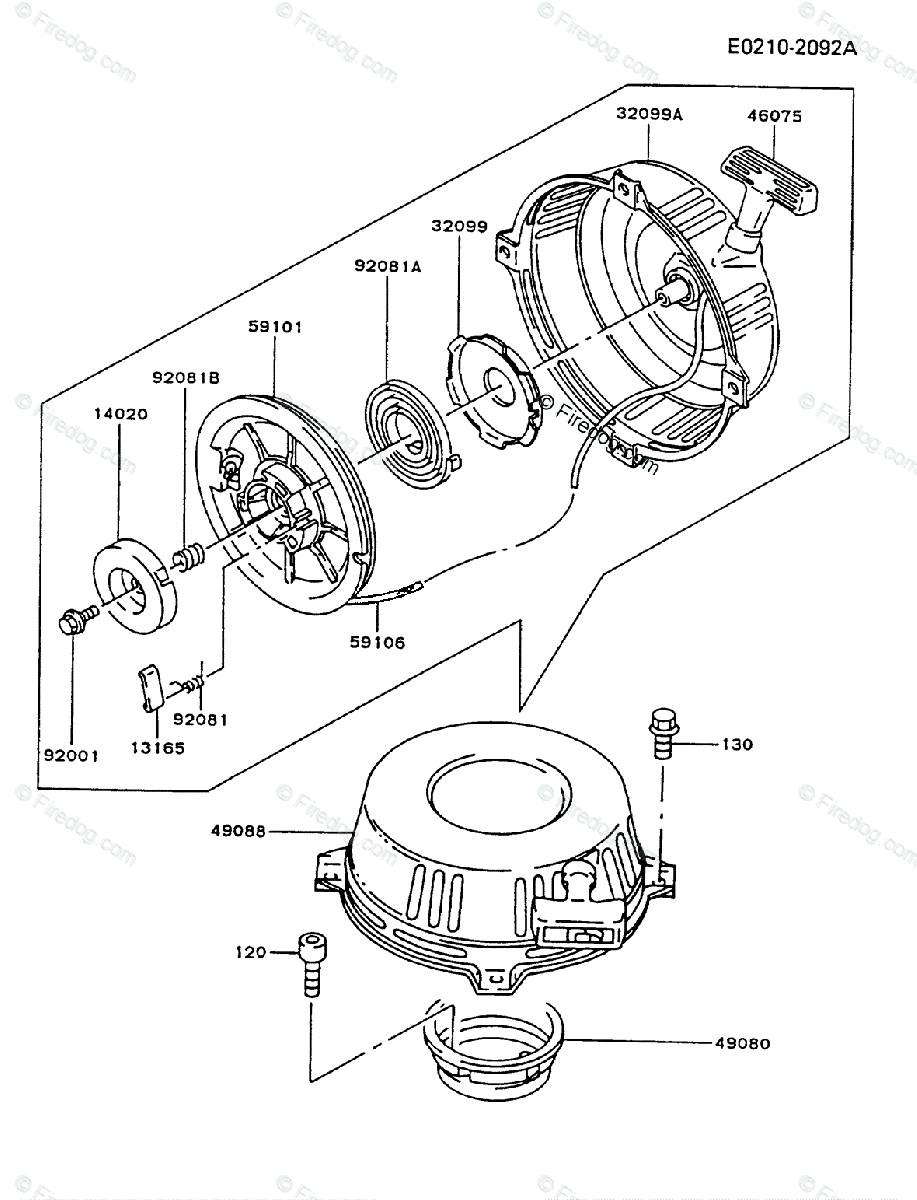 E0210-2092A

32099A

46075

32099

92081A

59101

92081B

14020

© Firedog.com

59106

92081

13165

92001

130

49088

120

49080