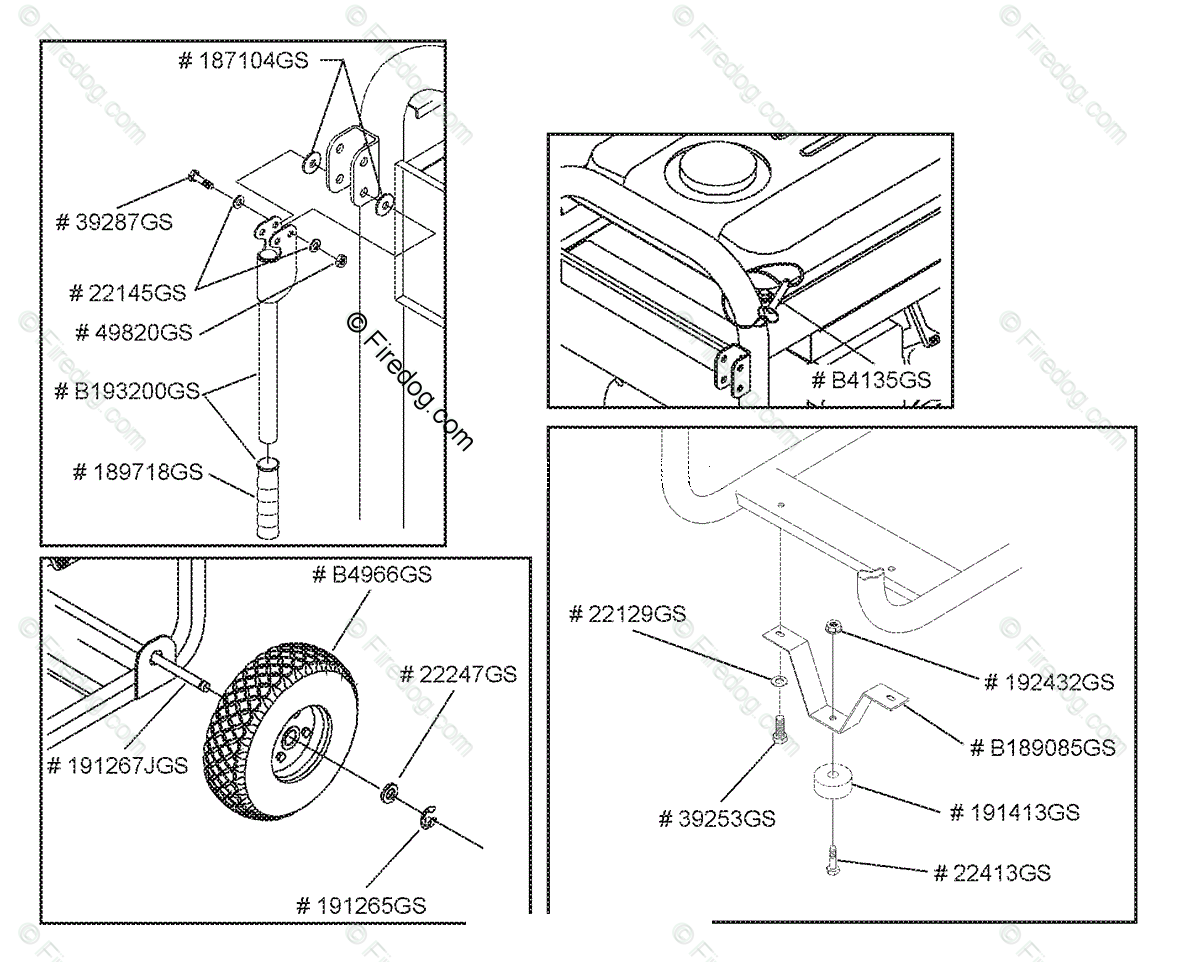 # 187104GS

# 39287GS

# 22145GS

# 49820GS

# B193200GS

# 189718GS

© Firedog.com

# B4135GS

# B4966GS

# 22247GS

# 191267JGS

# 191265GS

# 22129GS

# 192432GS

# B189085GS

# 39253GS

# 191413GS

# 22413GS