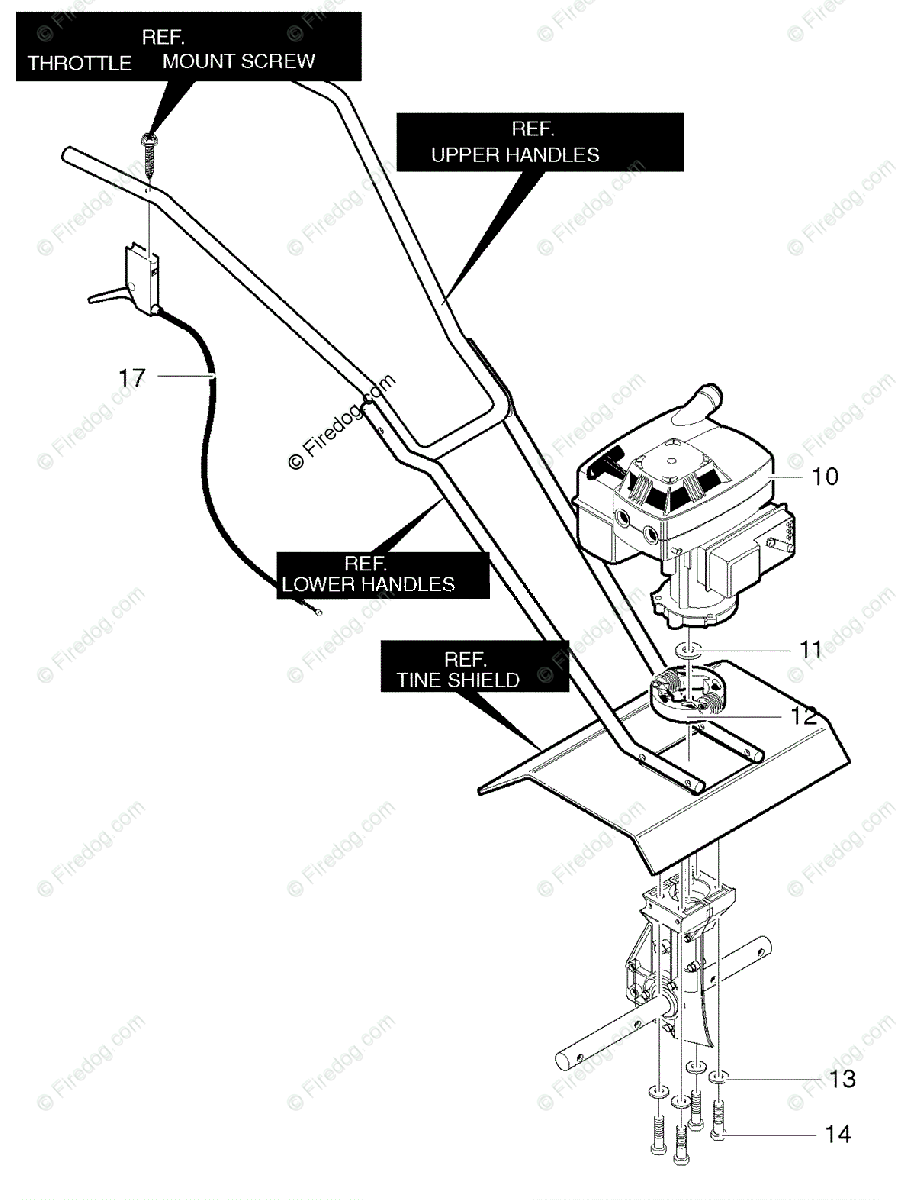 REF.
THROTTLE MOUNT SCREW

REF.
UPPER HANDLES

17

© Firedog.com

10

REF.
LOWER HANDLES

11

REF.
TINE SHIELD

12

13

14