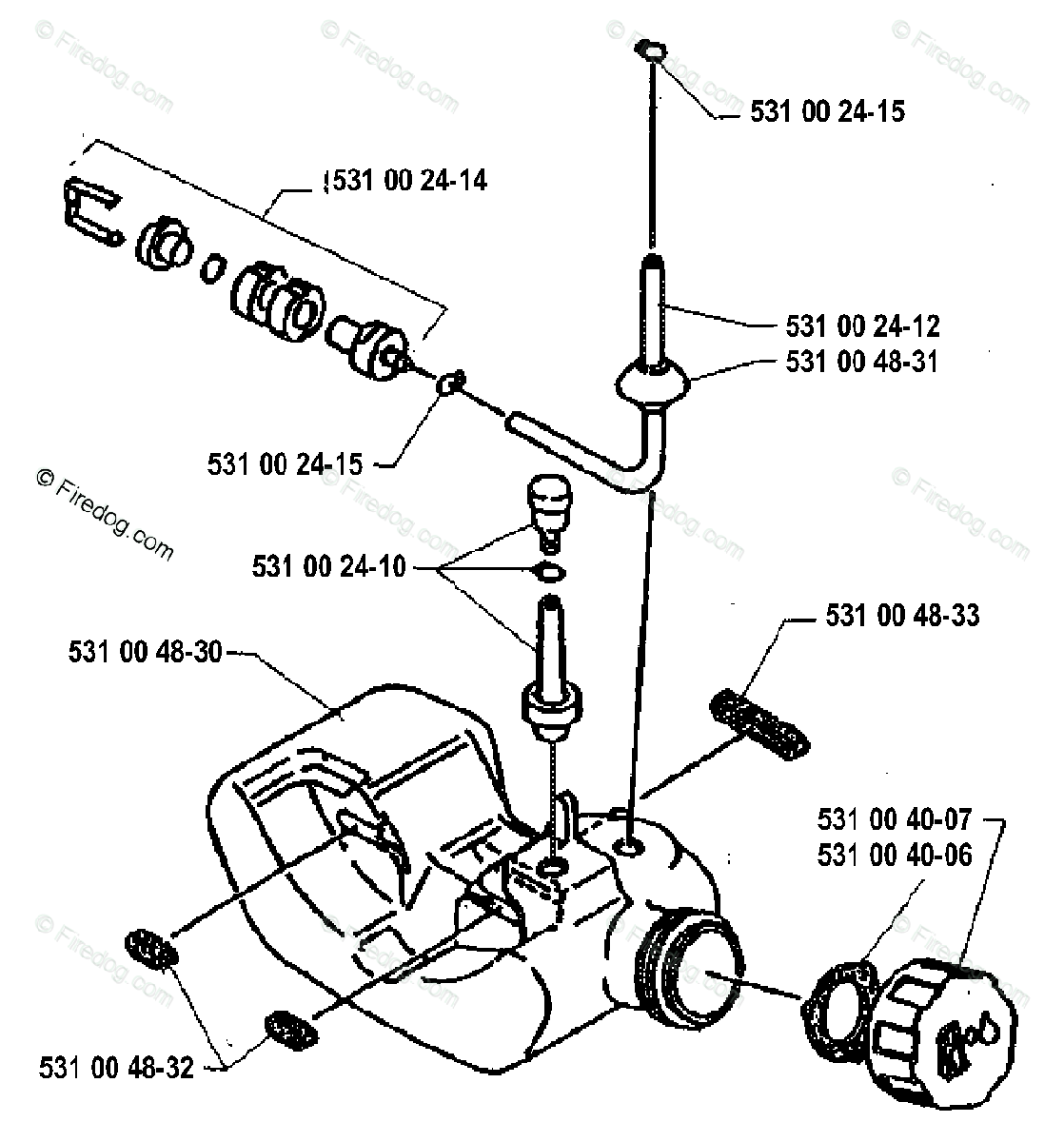 © Firedog.com

531 00 24-15

531 00 24-14

531 00 24-12

531 00 48-31

531 00 24-15

531 00 24-10

531 00 48-33

531 00 48-30

531 00 40-07
531 00 40-06

531 00 48-32