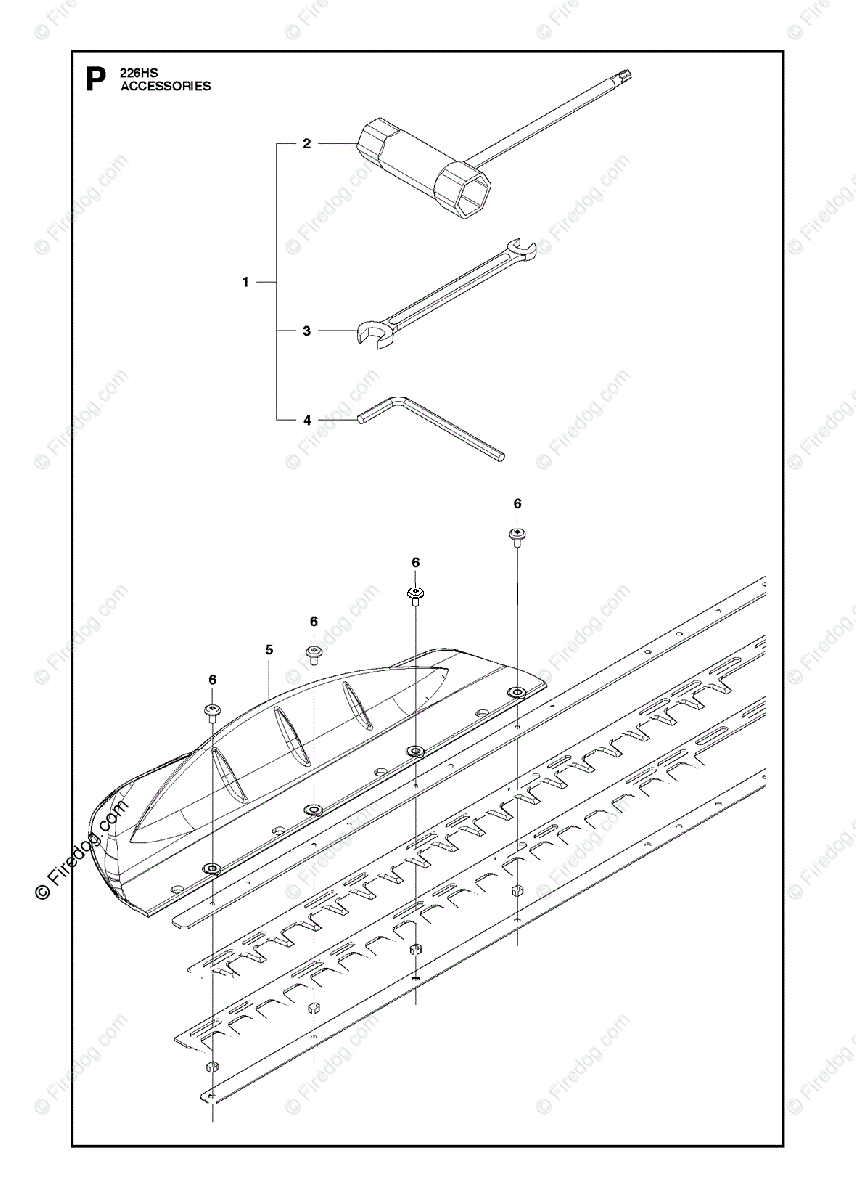 P 226HS
ACCESSORIES

2

1

3

4

6

6

6

5

6

© Firedog.com