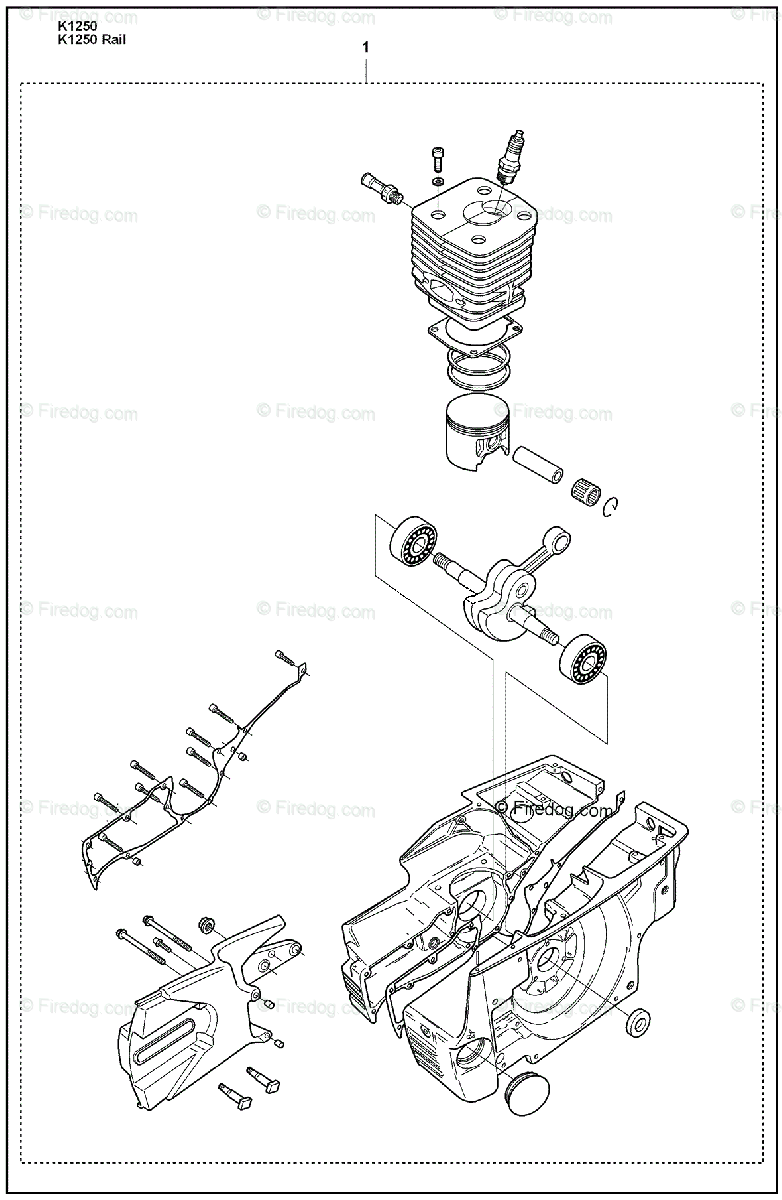 K1250
K1250 Rail

1

© Firedog.com