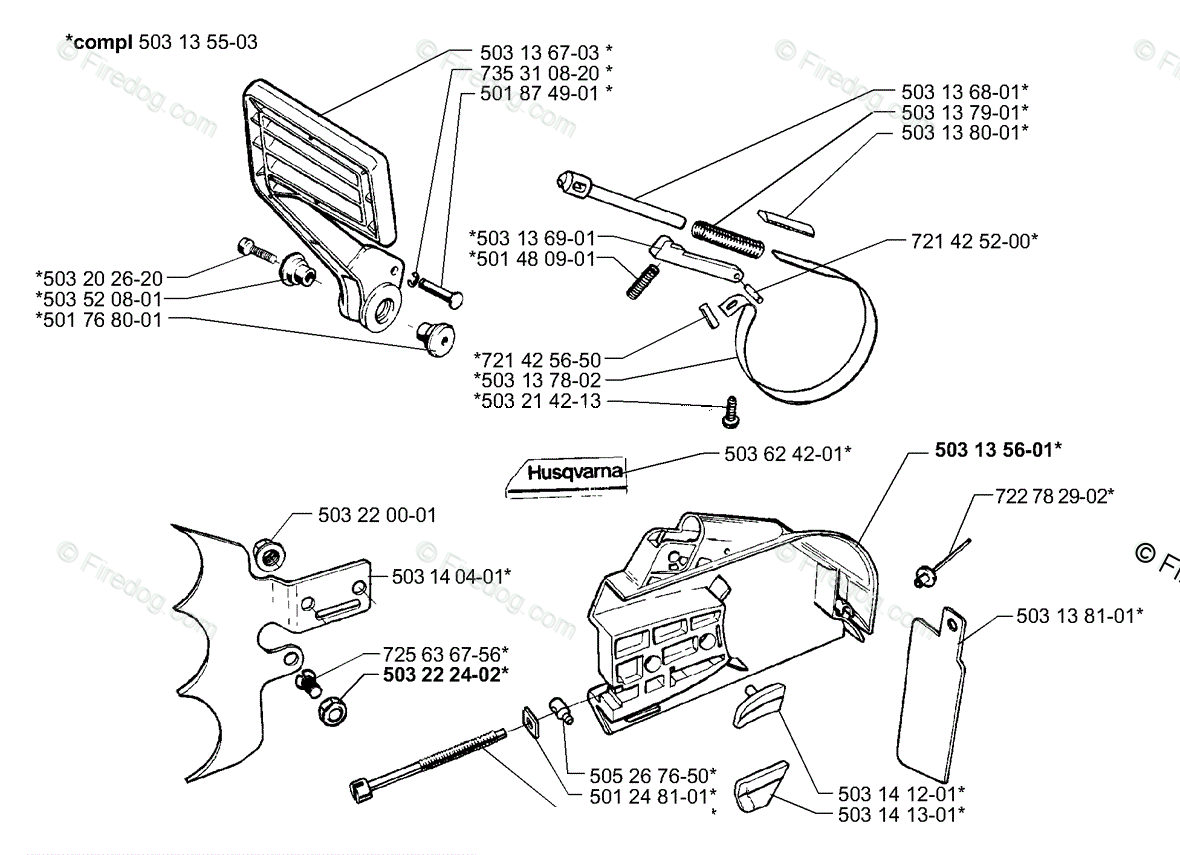 *compl 503 13 55-03

503 13 67-03 *
735 31 08-20 *
501 87 49-01 *

503 13 68-01*
503 13 79-01*
503 13 80-01*

*503 13 69-01
*501 48 09-01

721 42 52-00*

*503 20 26-20
*503 52 08-01
*501 76 80-01

*721 42 56-50
*503 13 78-02
*503 21 42-13

Husqvarna

503 62 42-01*

503 13 56-01*

722 78 29-02*

503 22 00-01

503 14 04-01*

503 13 81-01*

725 63 67-56*
503 22 24-02*

505 26 76-50*
501 24 81-01*
*

503 14 12-01*
503 14 13-01*

© Firedog.com
© Firedog.com
© Firedog.com
© Fi
© Firedog.com
© Firedog.com
© Fi